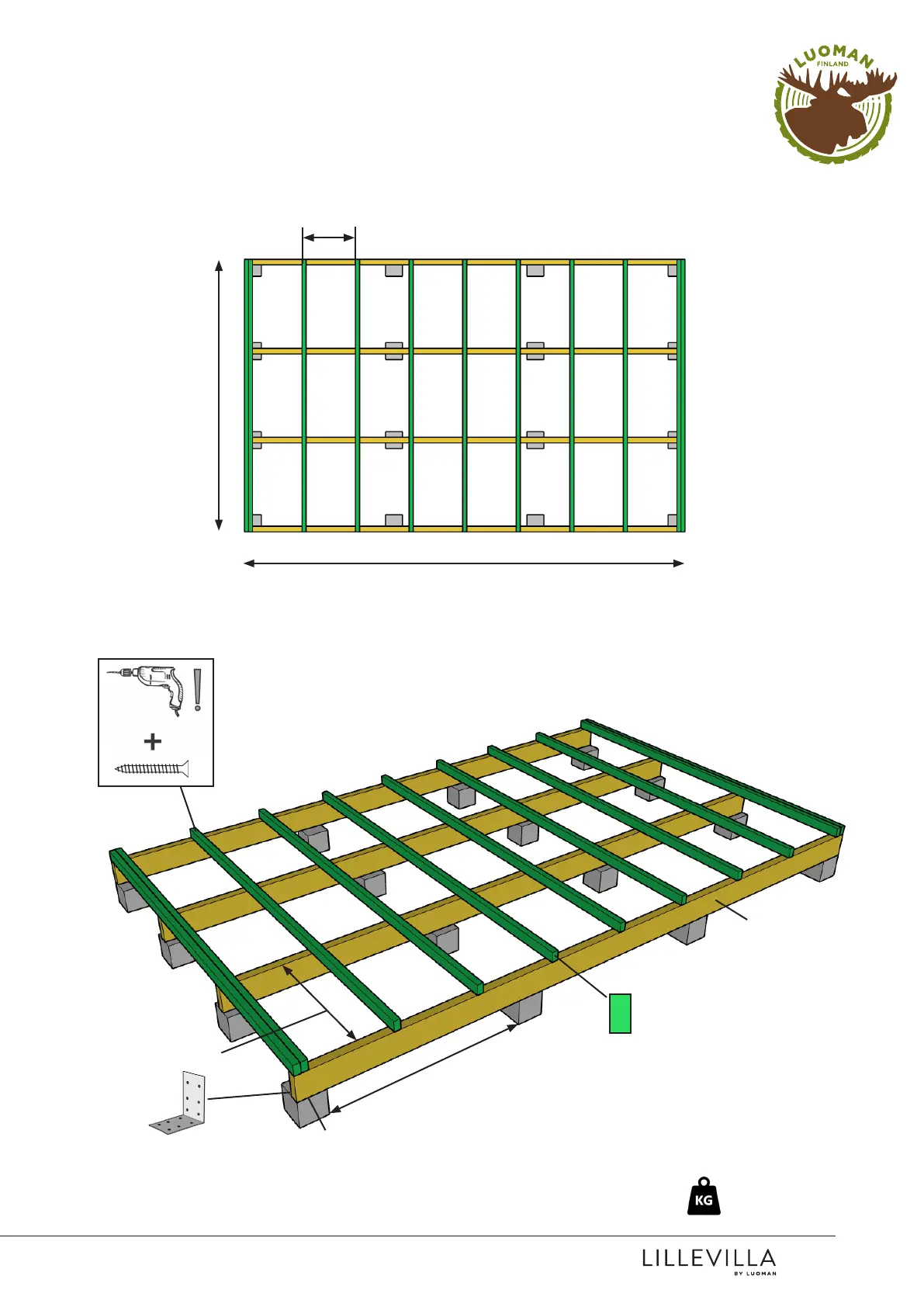 LUOMAN
FINLAND

KG

LILLEVILLA
BY LUOMAN