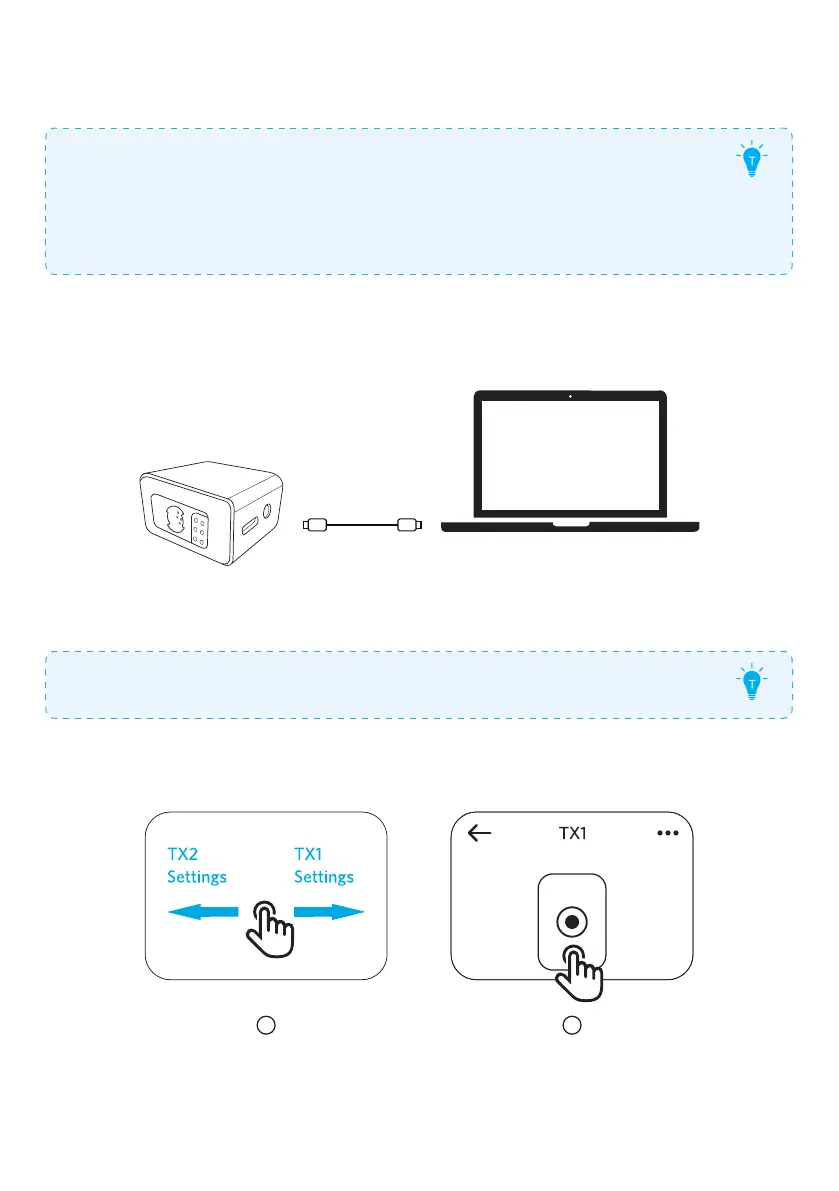 T

T

TX2
Settings

TX1
Settings

TX1