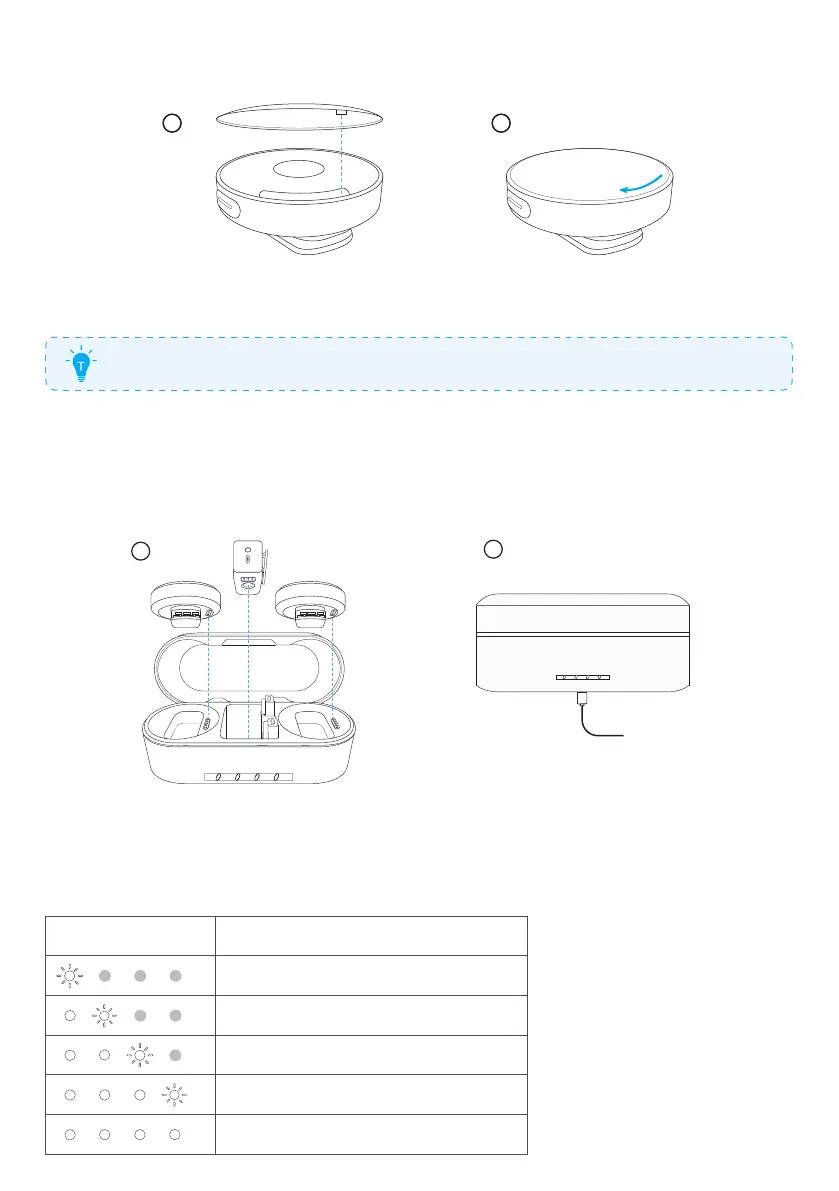 T