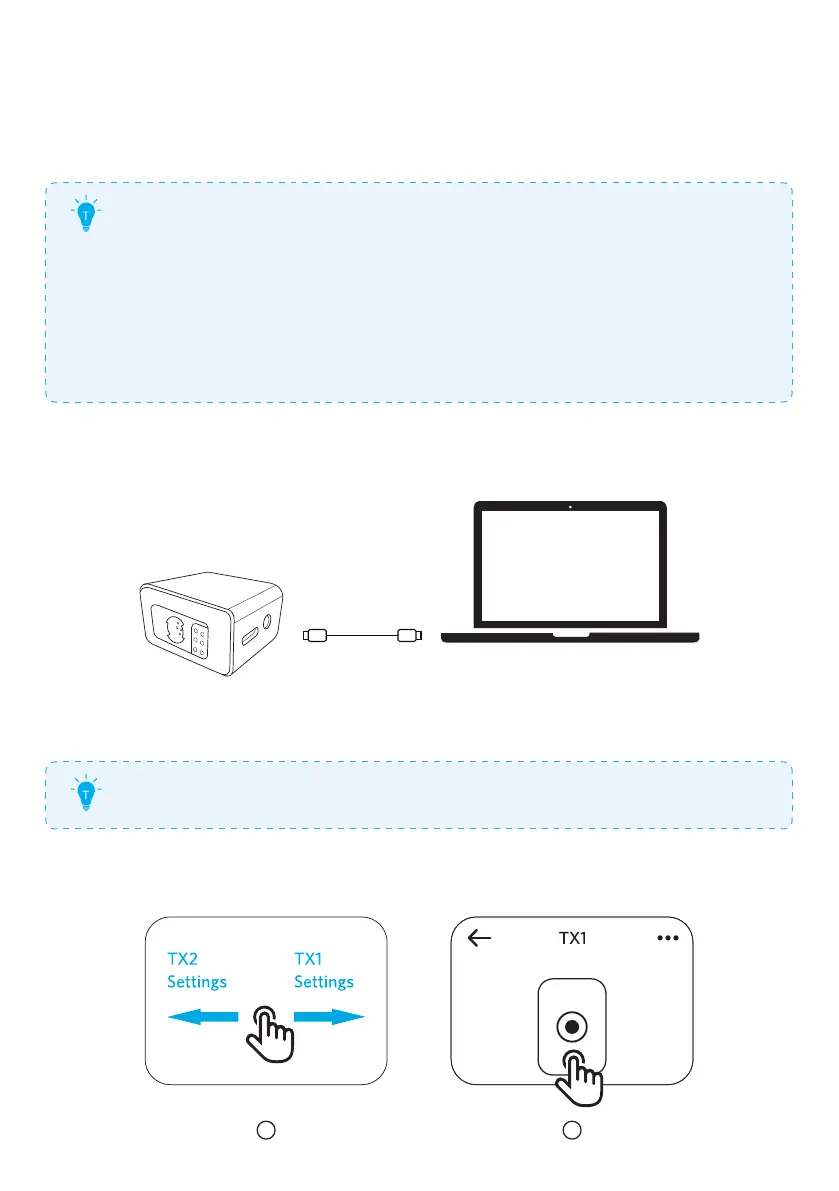 TX2
Settings

TX1
Settings

TX1