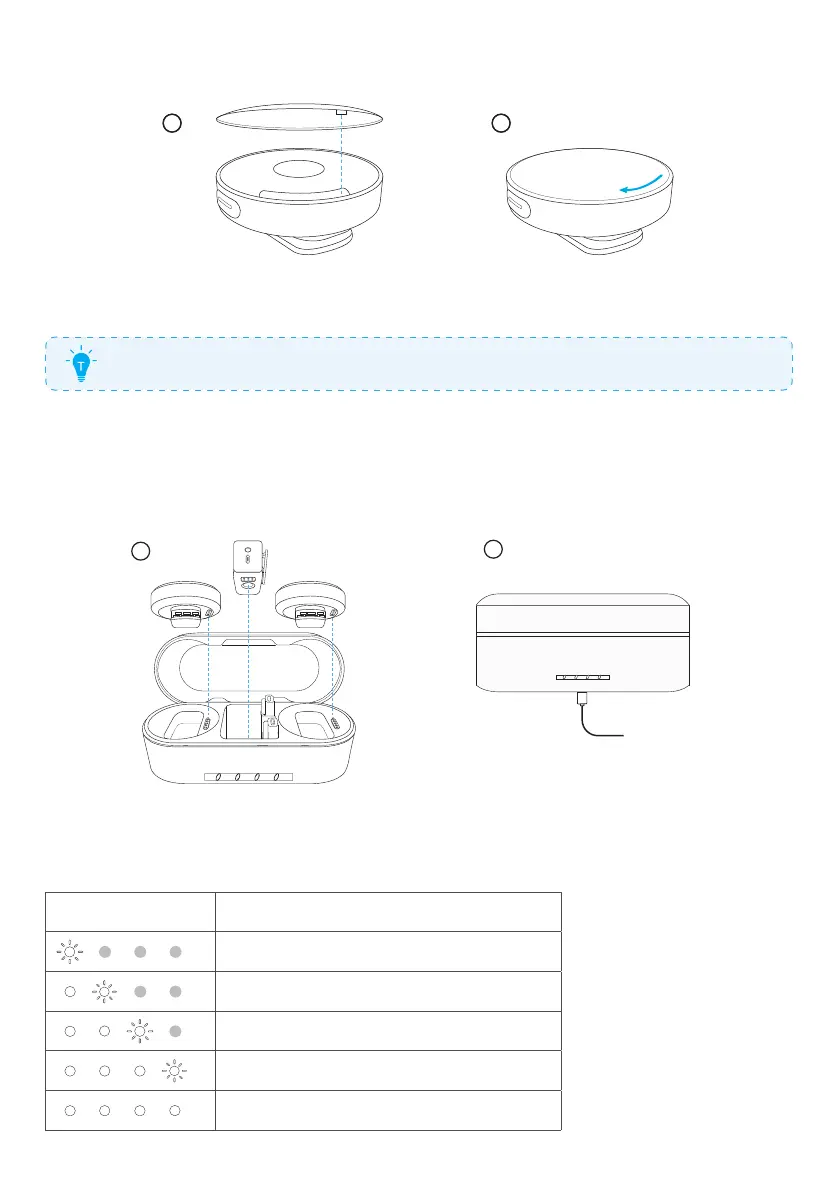 T