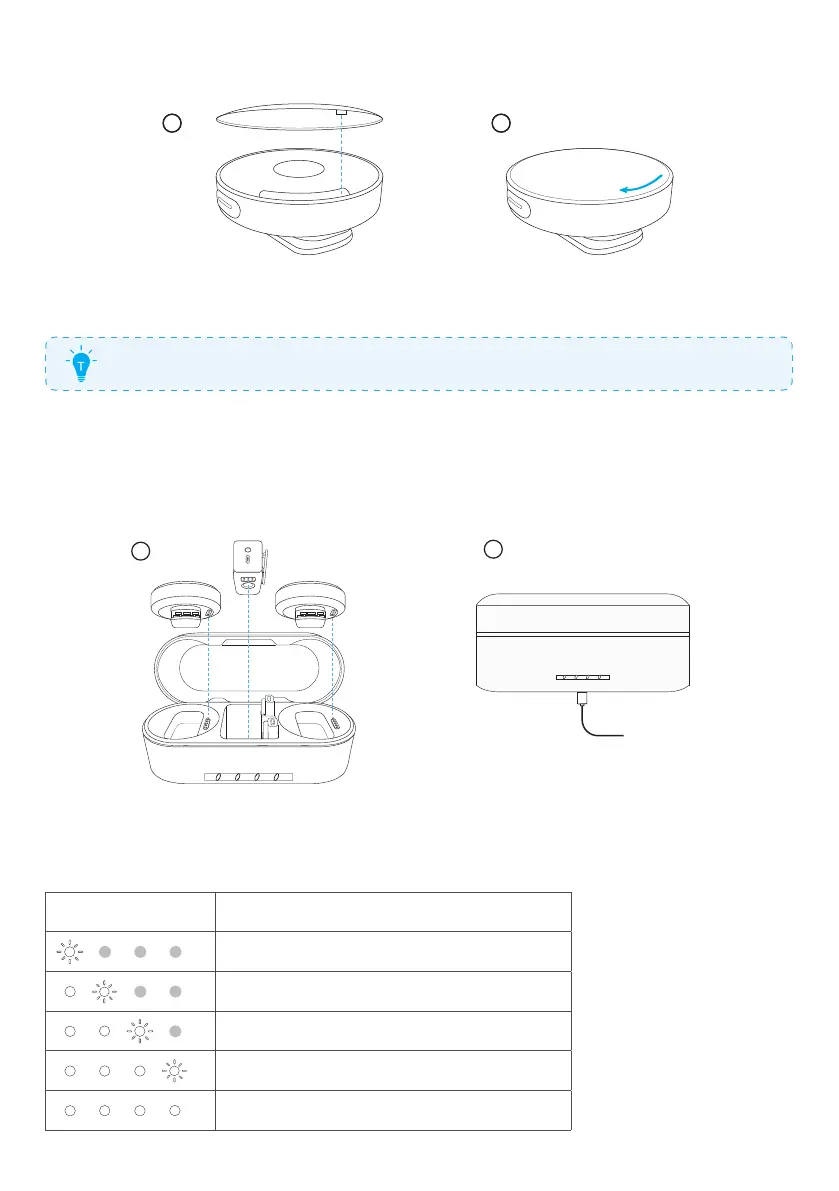 T