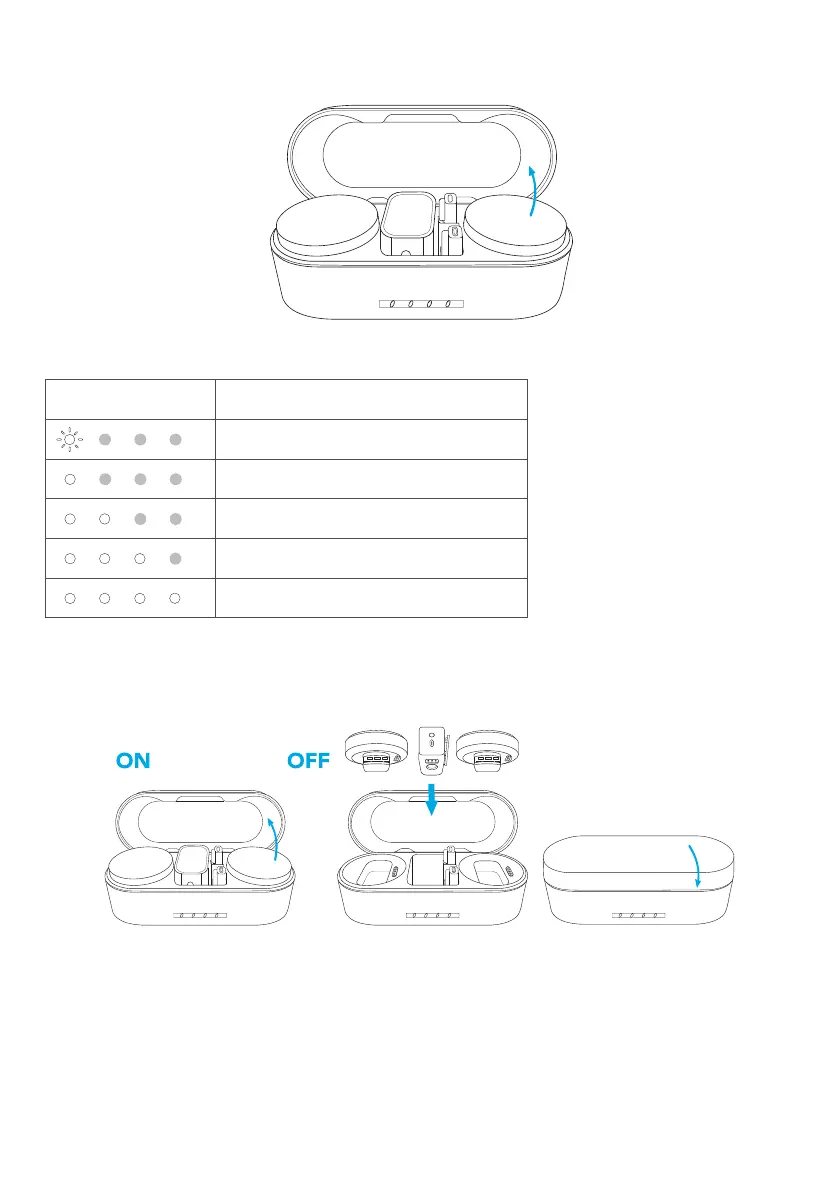 ON

OFF