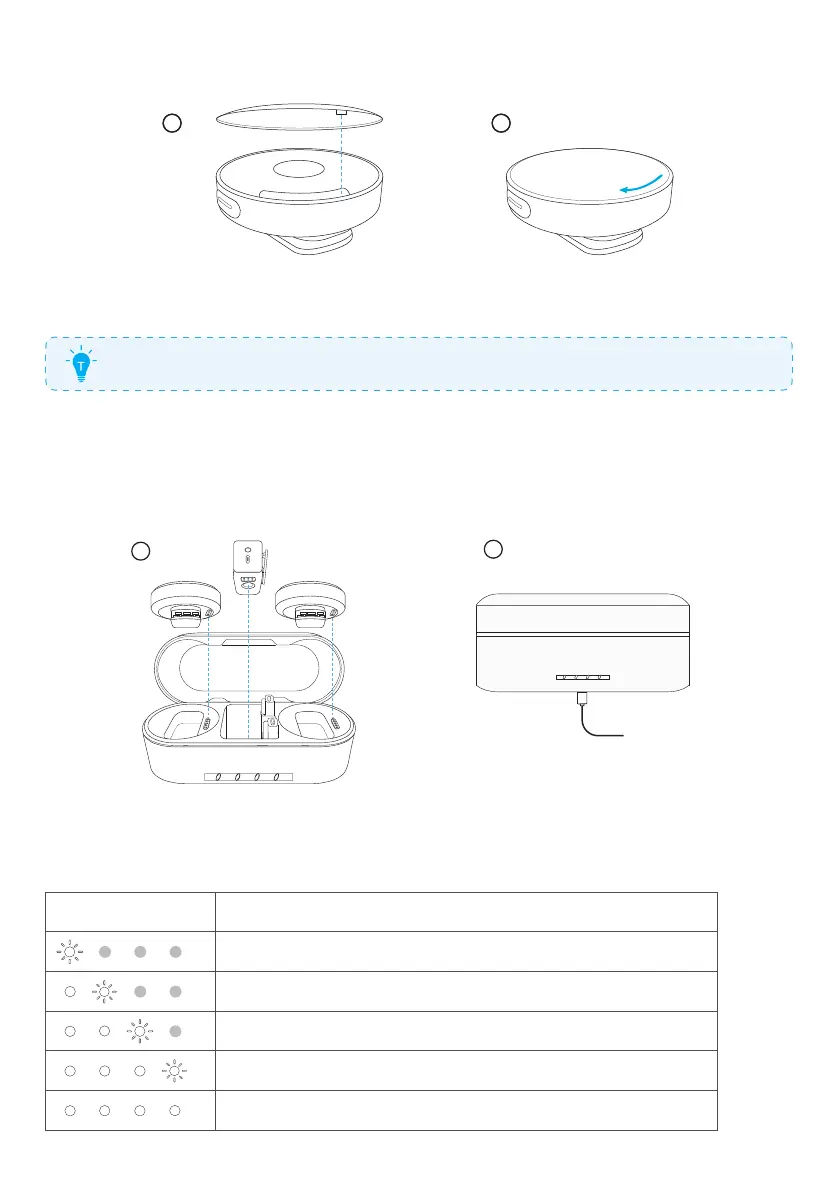 T