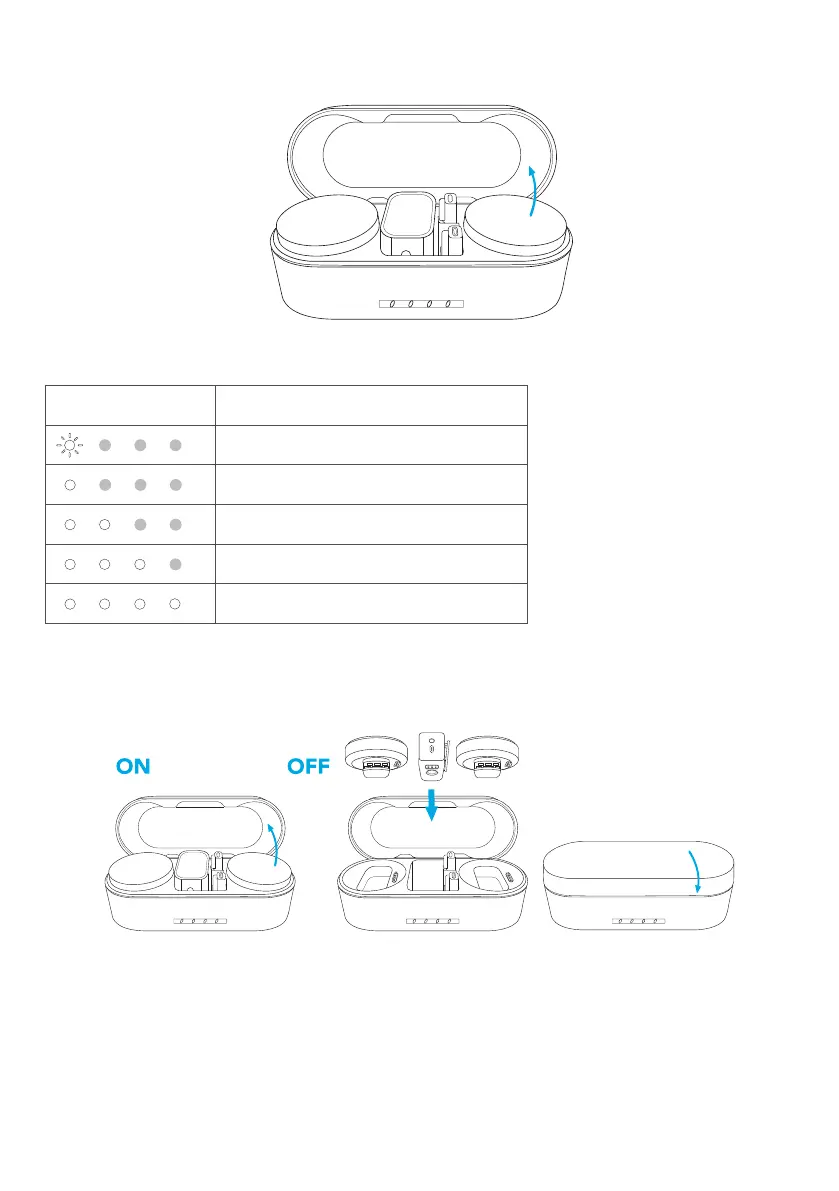 ON

OFF