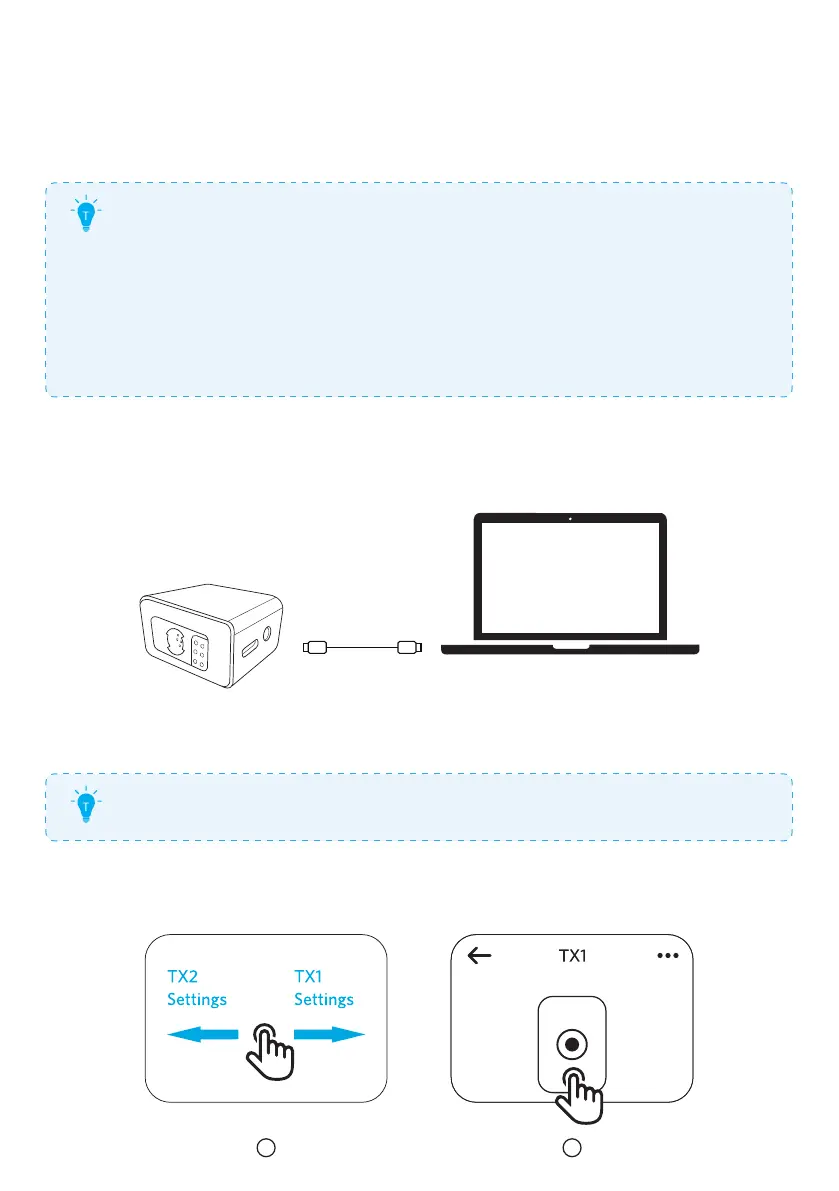 TX2
Settings

TX1
Settings

TX1