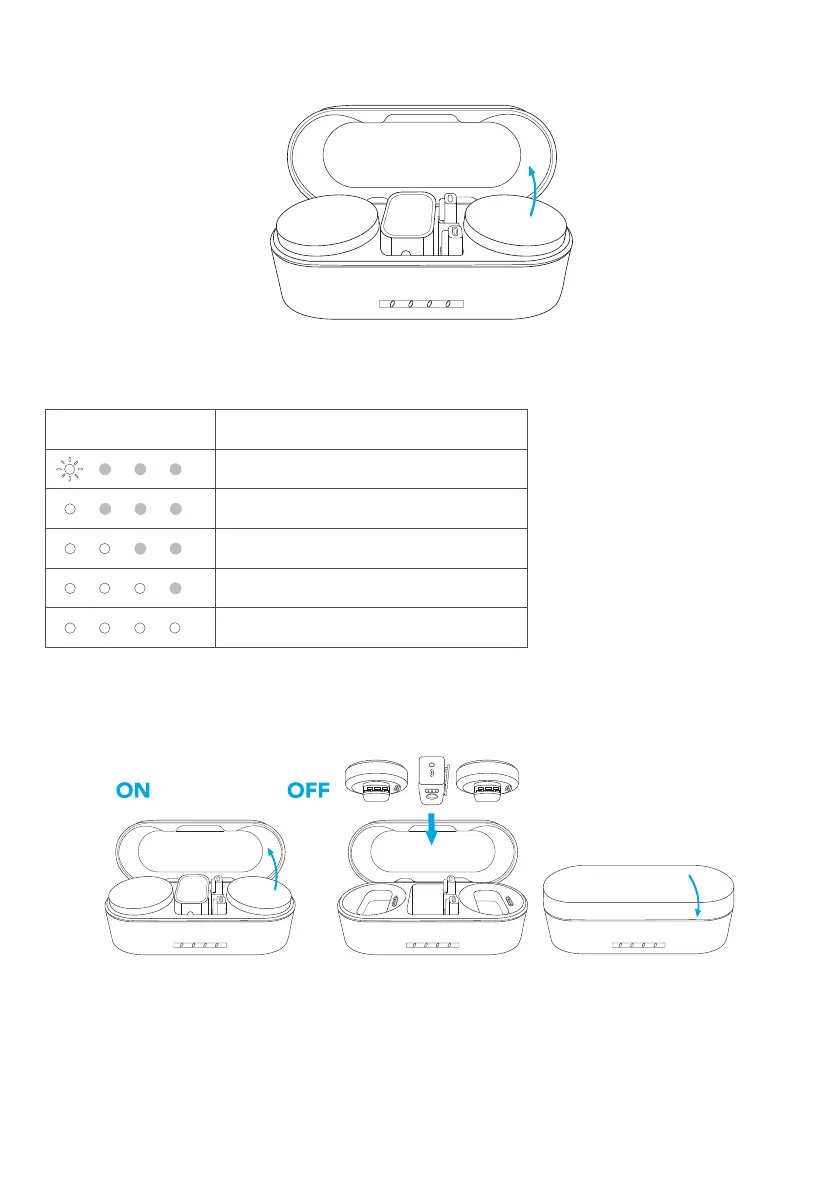 ON

OFF