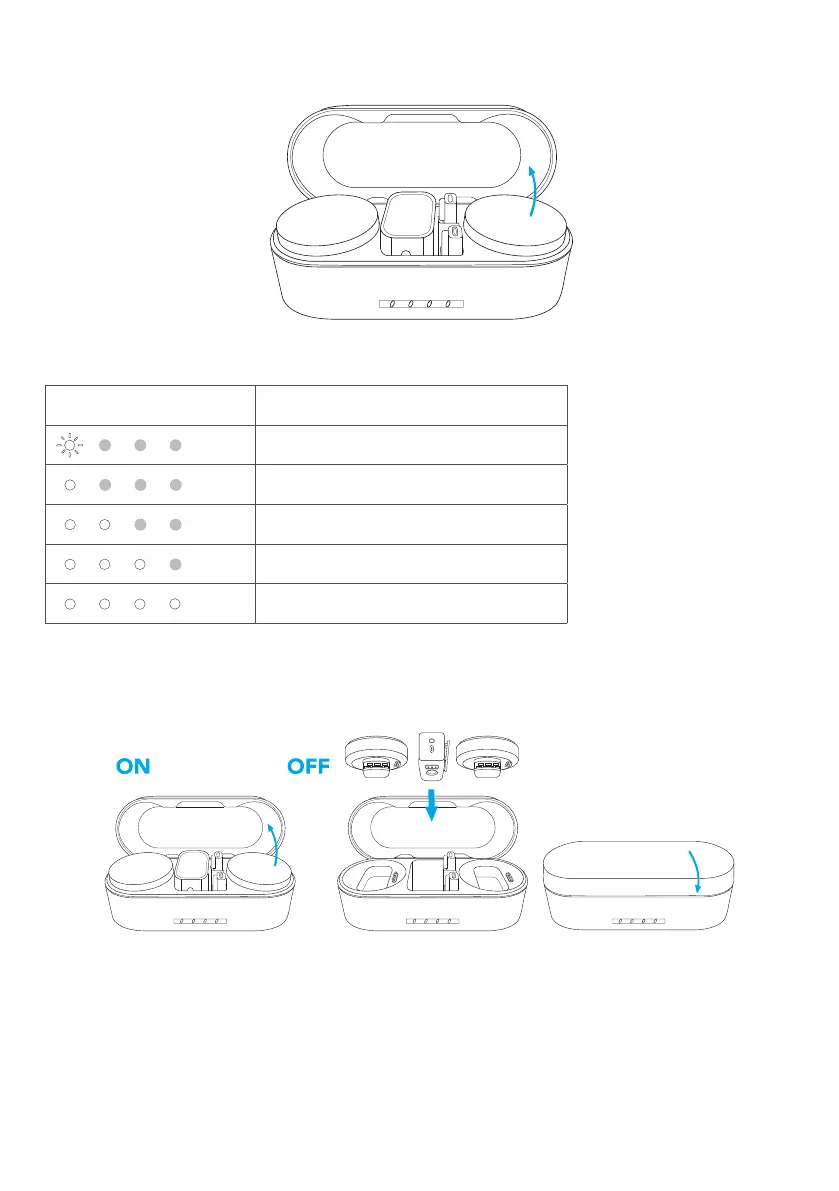 ON

OFF