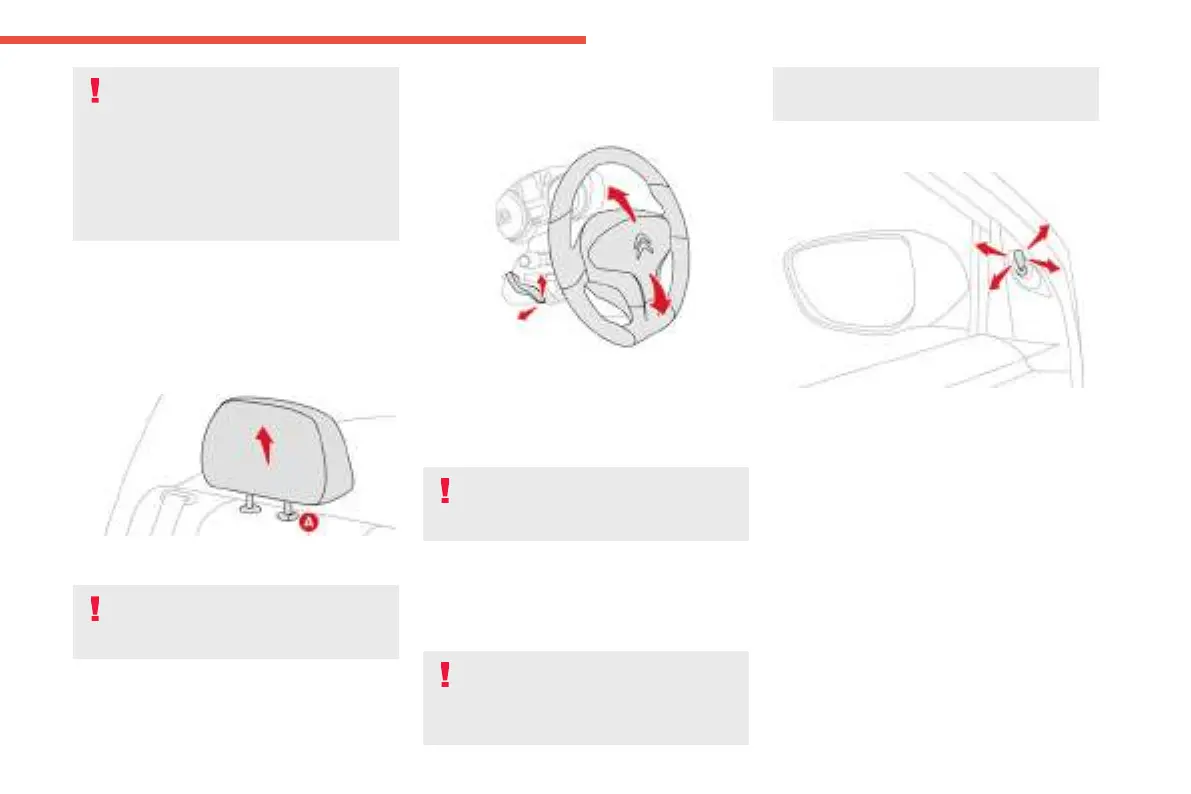 A