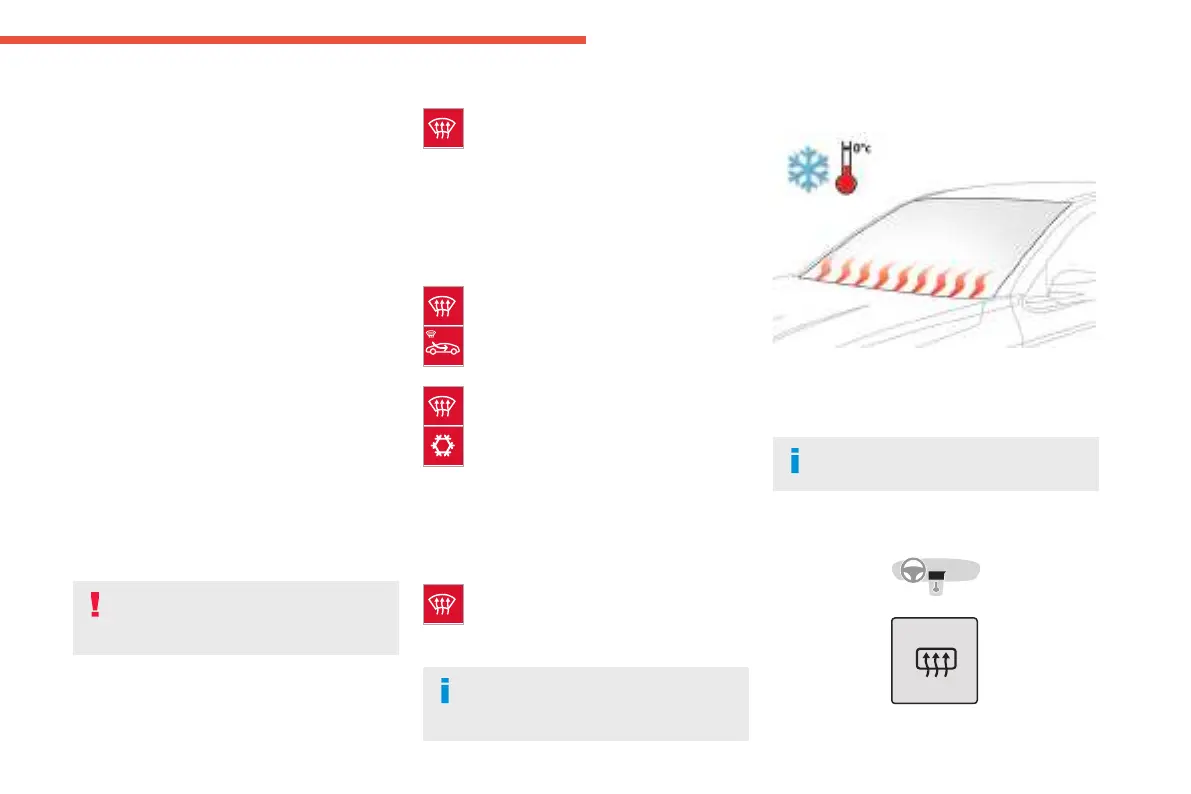 0°c