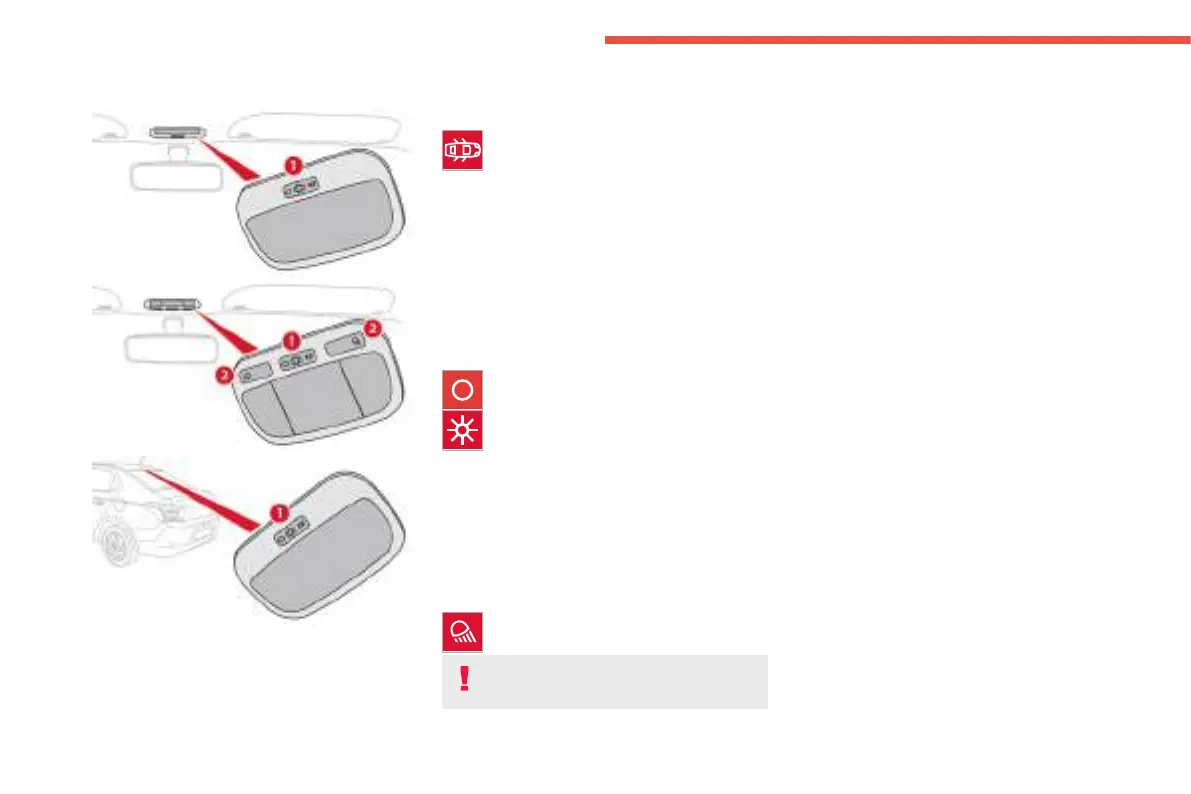 1

1
2
2

1

!