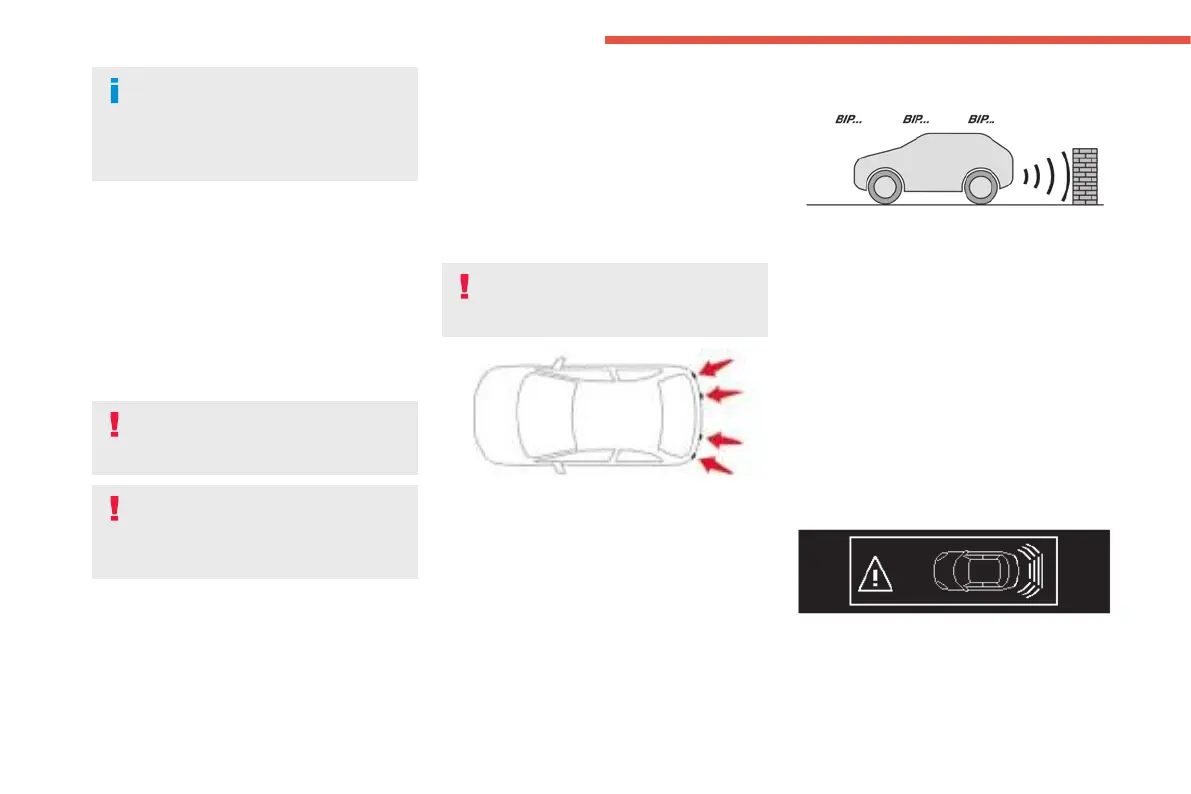 BIP... BIP... BIP...