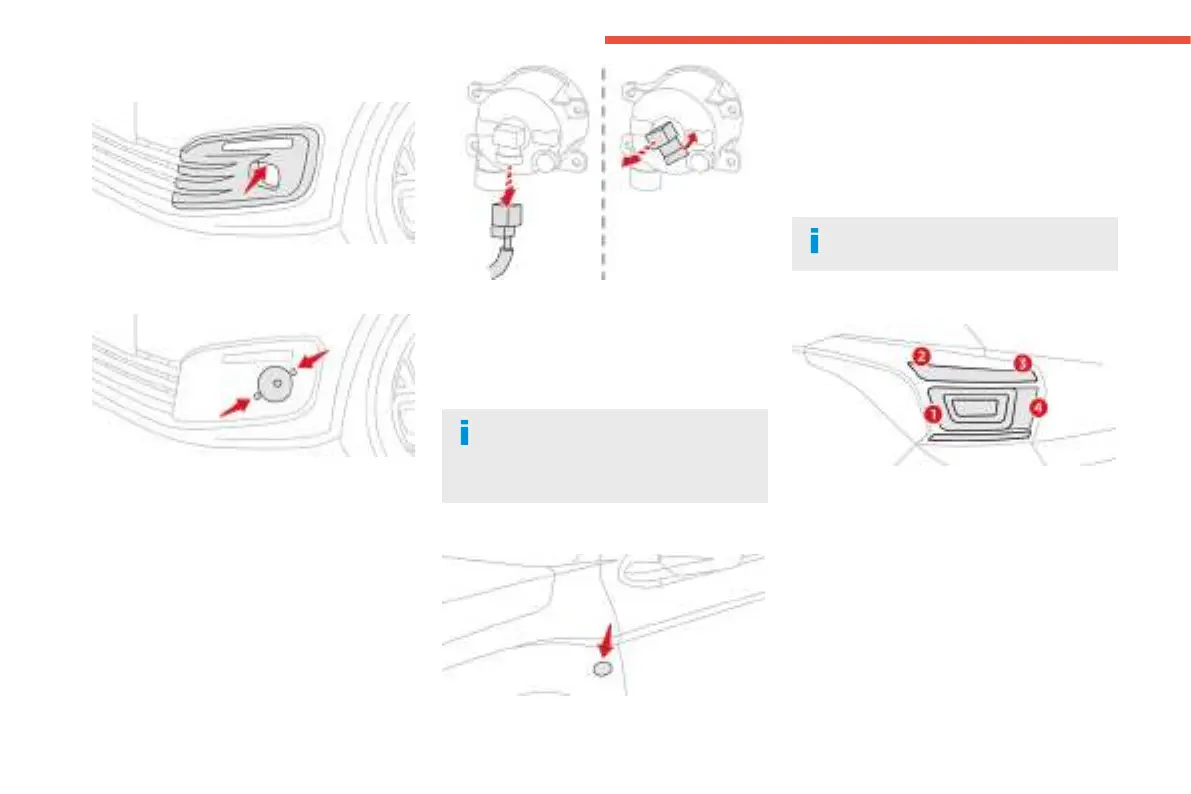 2
3
1
4