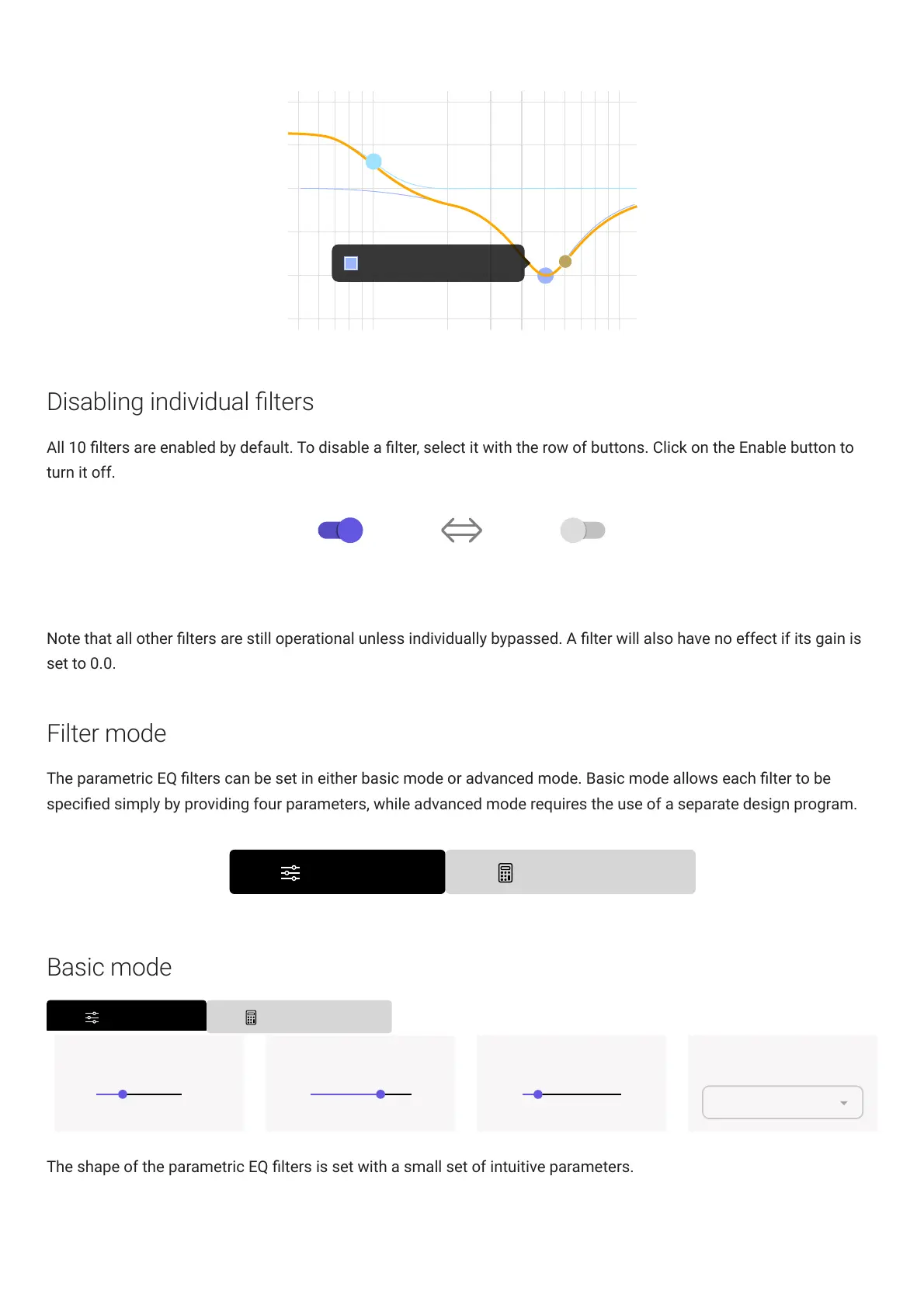 Disabling individual filters

All 10 filters are enabled by default. To disable a filter, select it with the row of buttons. Click on the Enable button to turn it off.

Note that all other filters are still operational unless individually bypassed. A filter will also have no effect if its gain is set to 0.0.

Filter mode

The parametric EQ filters can be set in either basic mode or advanced mode. Basic mode allows each filter to be specified simply by providing four parameters, while advanced mode requires the use of a separate design program.

Basic mode

The shape of the parametric EQ filters is set with a small set of intuitive parameters.