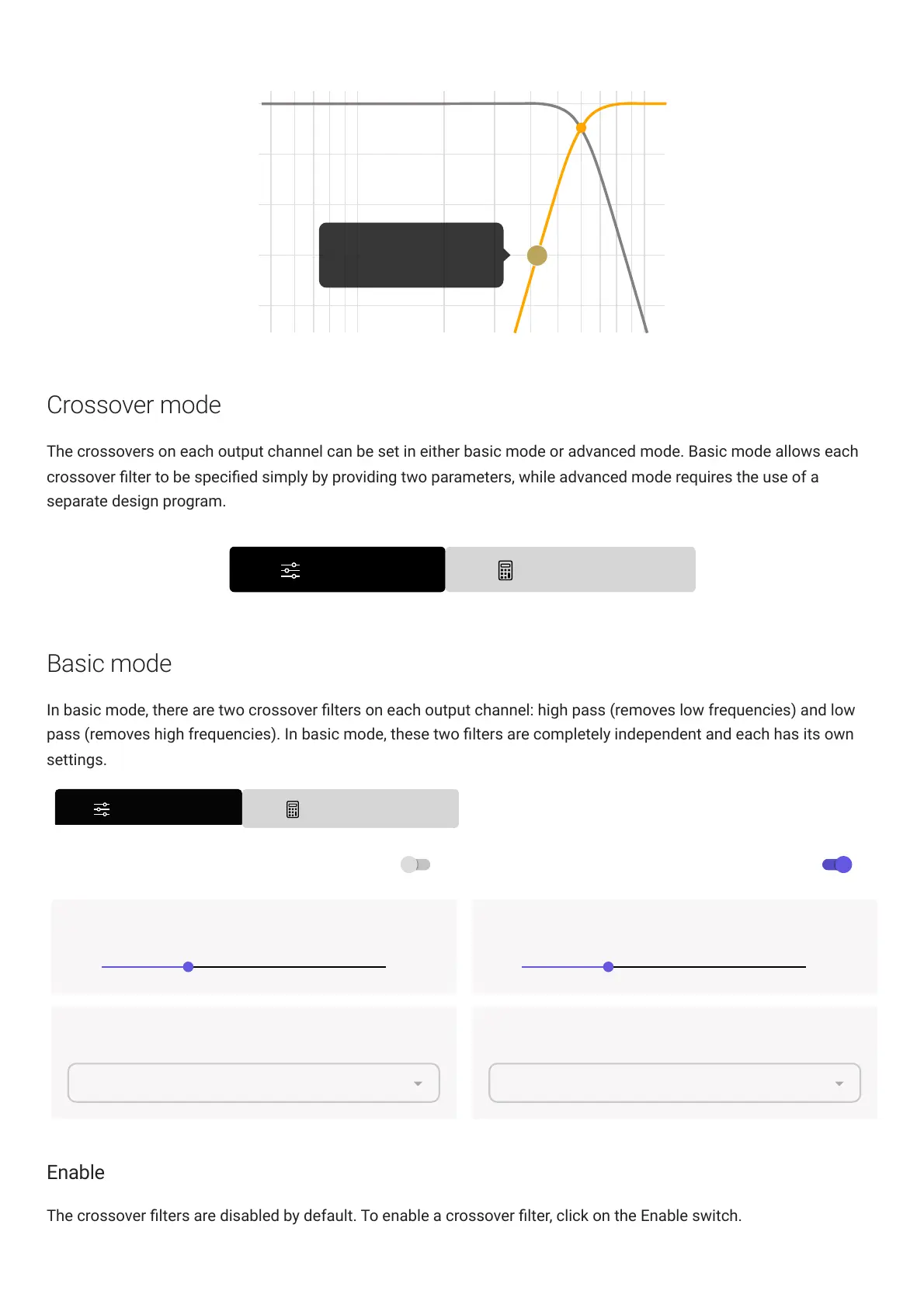 Crossover mode

The crossovers on each output channel can be set in either basic mode or advanced mode. Basic mode allows each crossover filter to be specified simply by providing two parameters, while advanced mode requires the use of a separate design program.

Basic mode

In basic mode, there are two crossover filters on each output channel: high pass (removes low frequencies) and low pass (removes high frequencies). In basic mode, these two filters are completely independent and each has its own settings.

Enable

The crossover filters are disabled by default. To enable a crossover filter, click on the Enable switch.