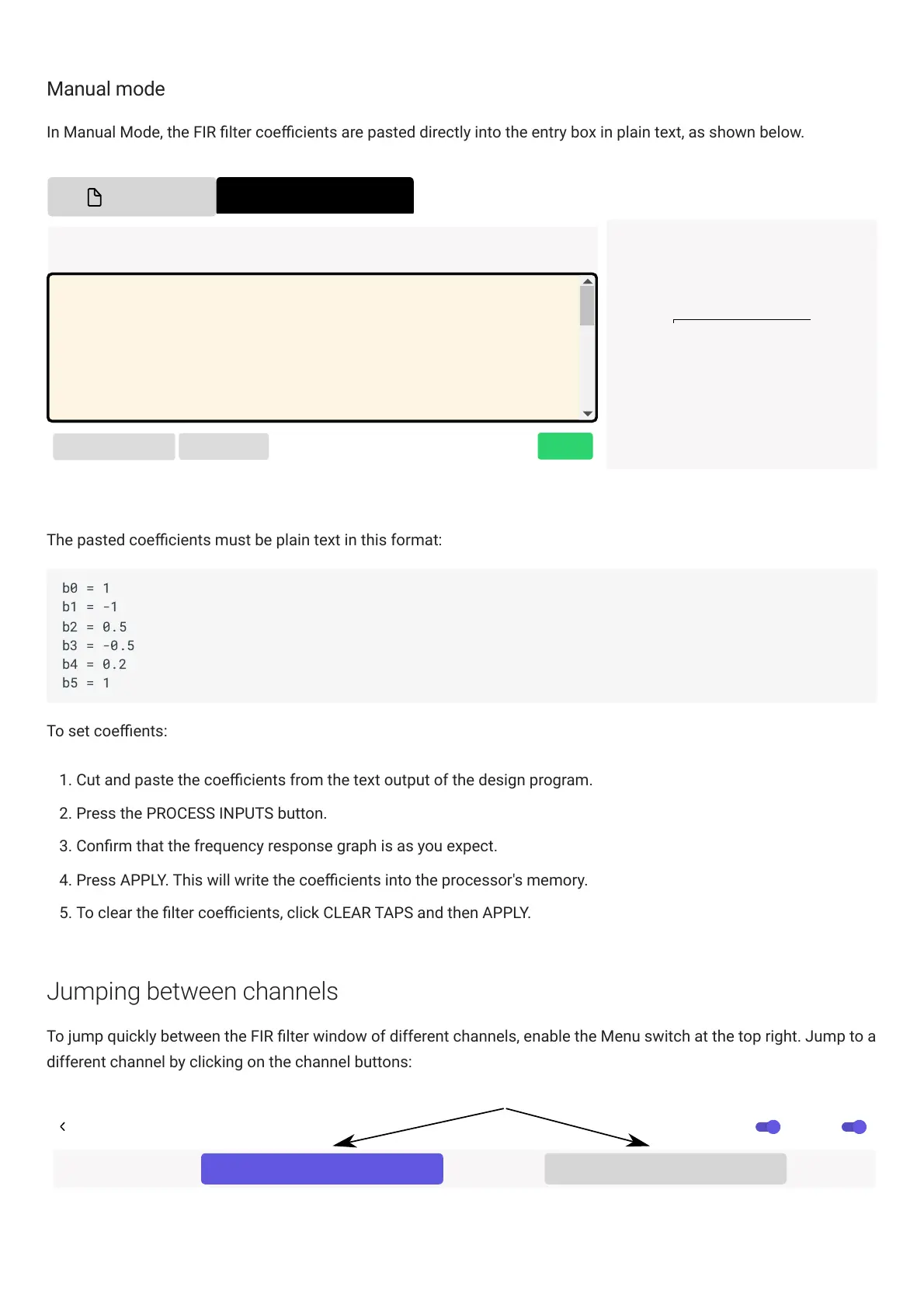 Manual mode

In Manual Mode, the FIR filter coefficients are pasted directly into the entry box in plain text, as shown below.

The pasted coefficients must be plain text in this format:

b0 = 1
b1 = -1
b2 = 0.5
b3 = -0.5
b4 = 0.2
b5 = 1

To set coeffients:

1. Cut and paste the coefficients from the text output of the design program.
2. Press the PROCESS INPUTS button.
3. Confirm that the frequency response graph is as you expect.
4. Press APPLY. This will write the coefficients into the processor's memory.
5. To clear the filter coefficients, click CLEAR TAPS and then APPLY.

Jumping between channels

To jump quickly between the FIR filter window of different channels, enable the Menu switch at the top right. Jump to a different channel by clicking on the channel buttons:

‹