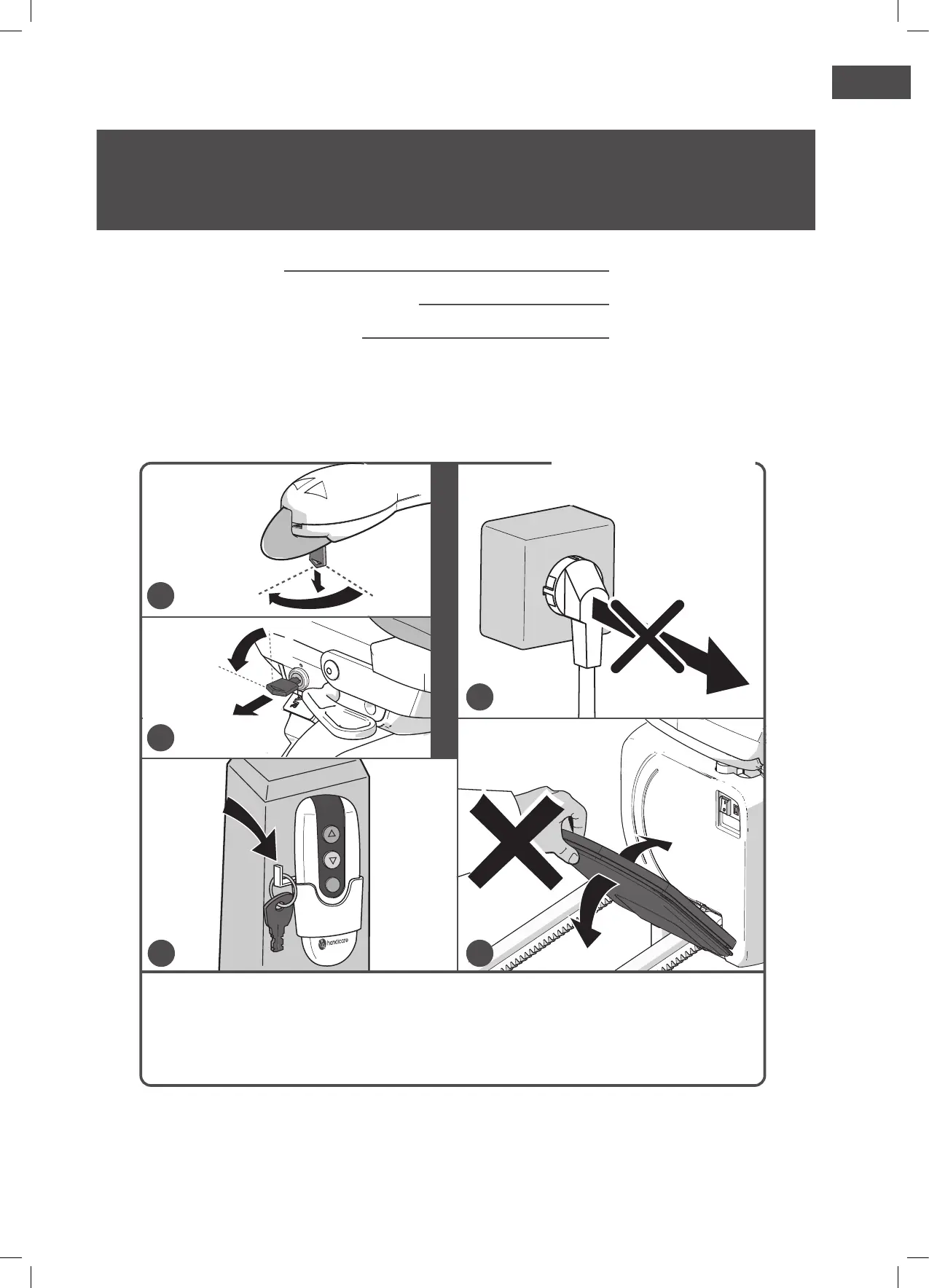 handicare