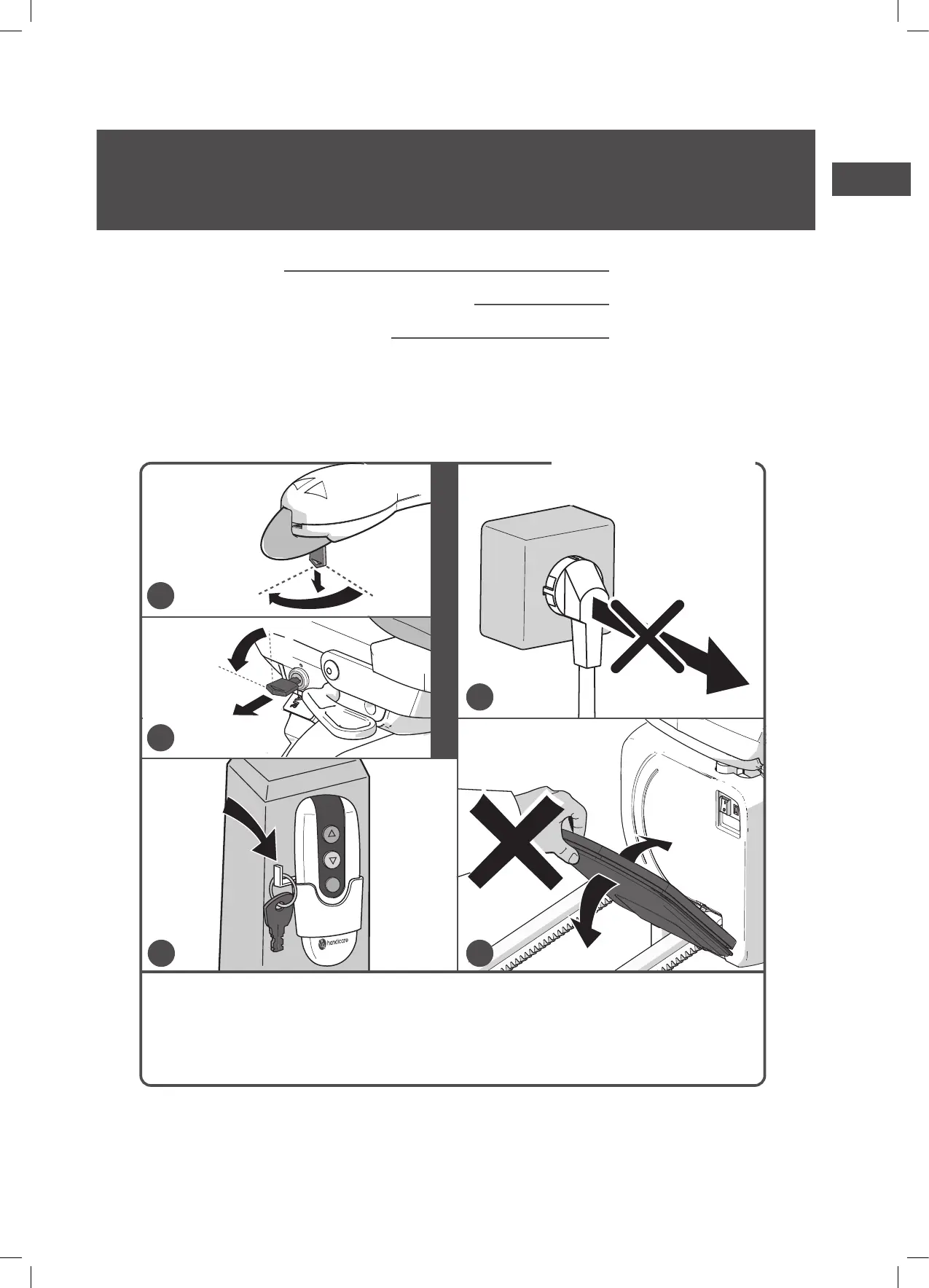 handicare