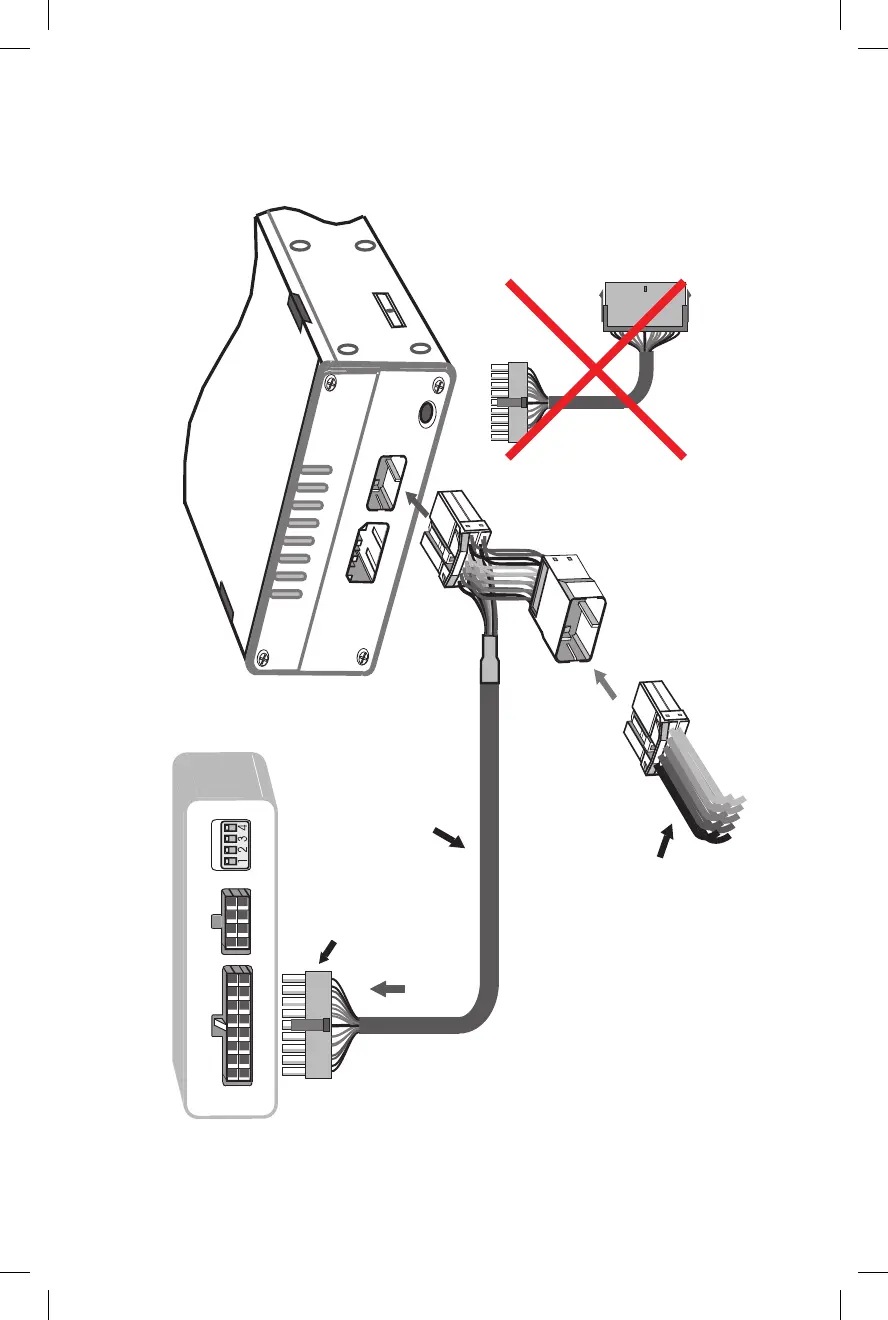 1 2 3 4