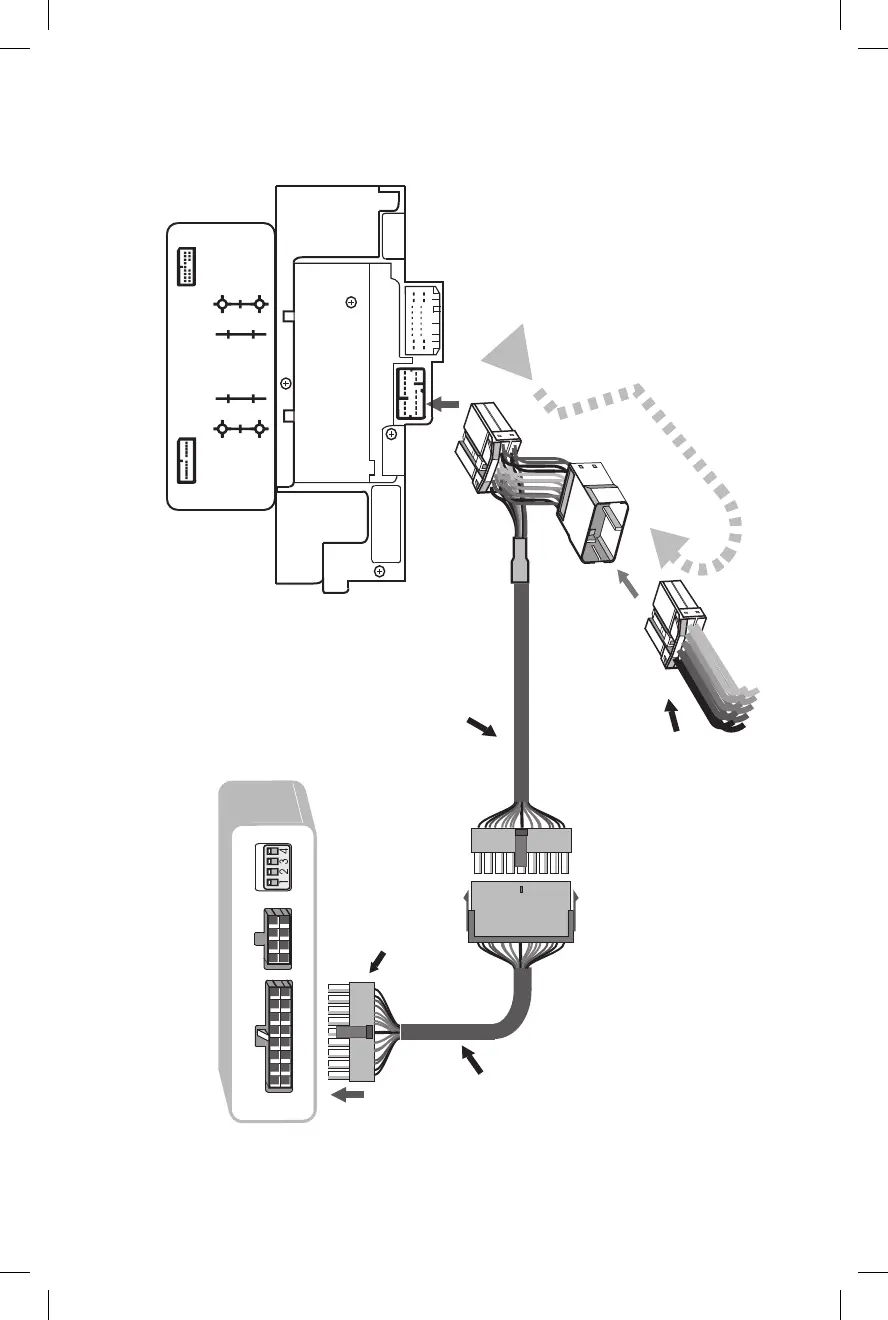 1 2 3 4