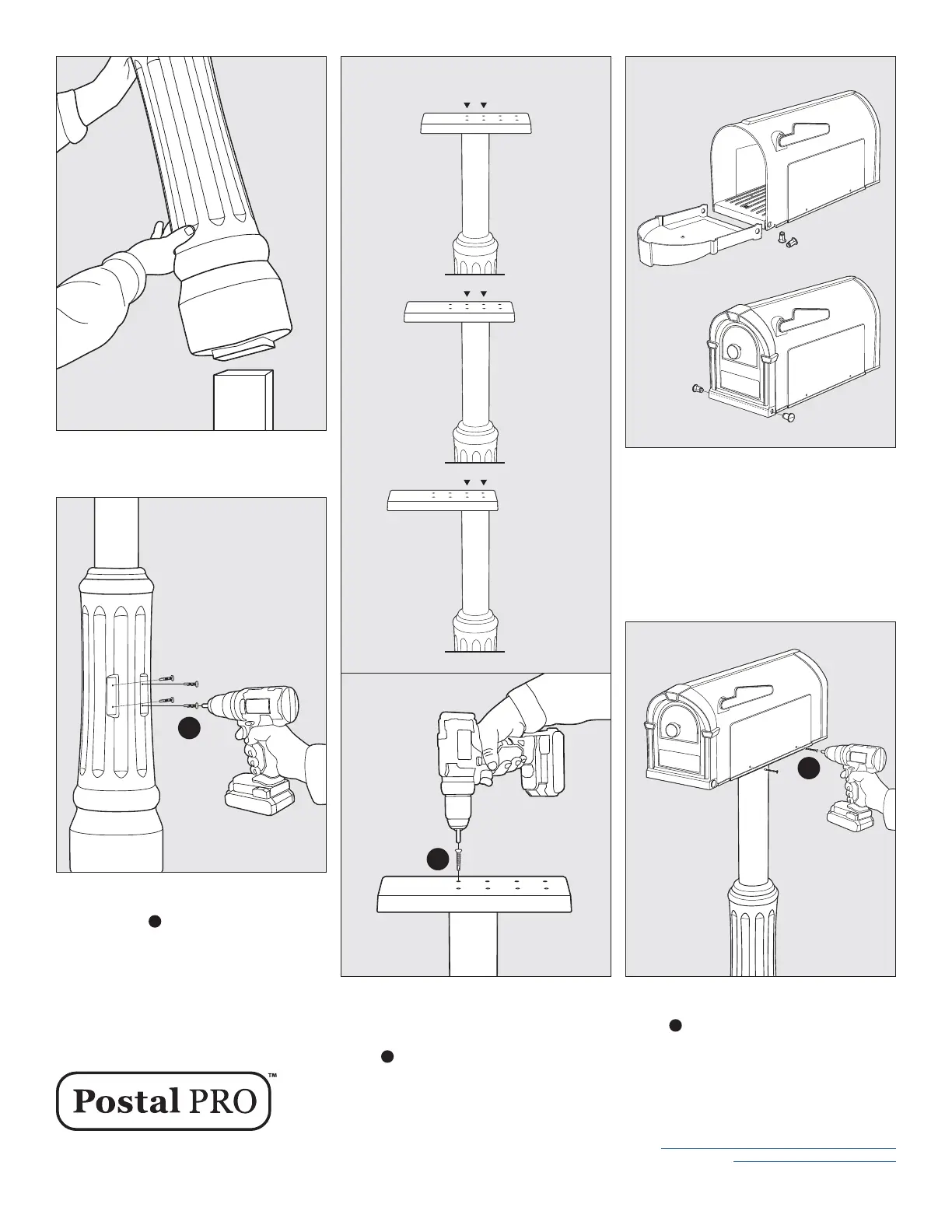 Postal PRO™