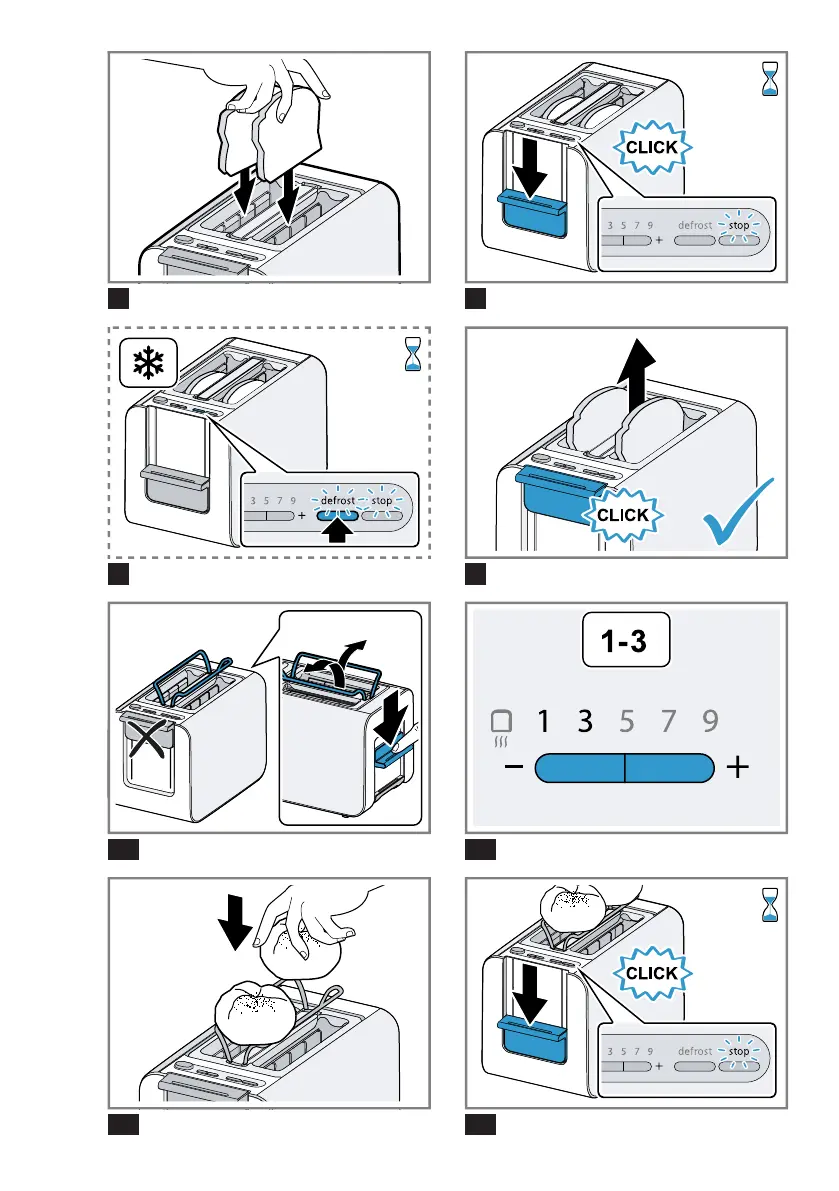 CLICK

3 5 7 9 + defrost stop

3 5 7 9 + defrost stop

CLICK

1-3

1 3 5 7 9

− +

CLICK

3 5 7 9 + defrost stop