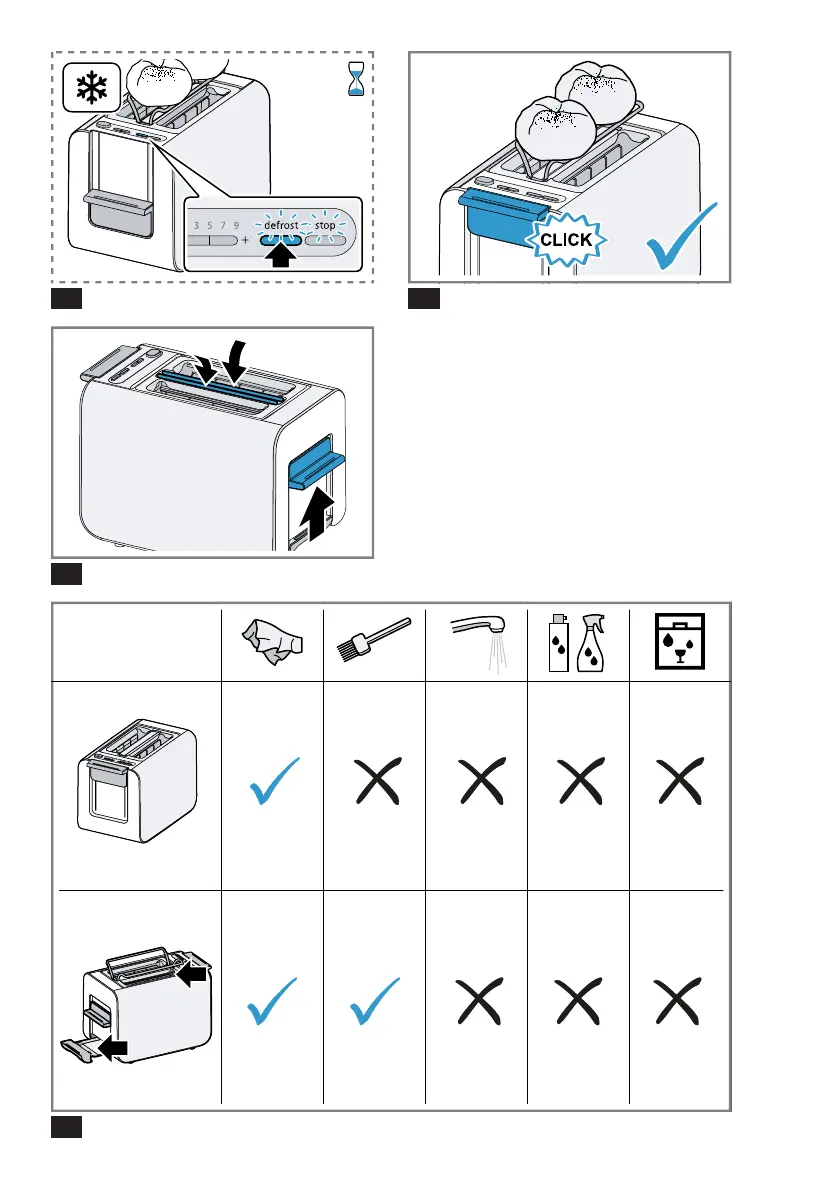 3 5 7 9 + defrost stop

CLICK