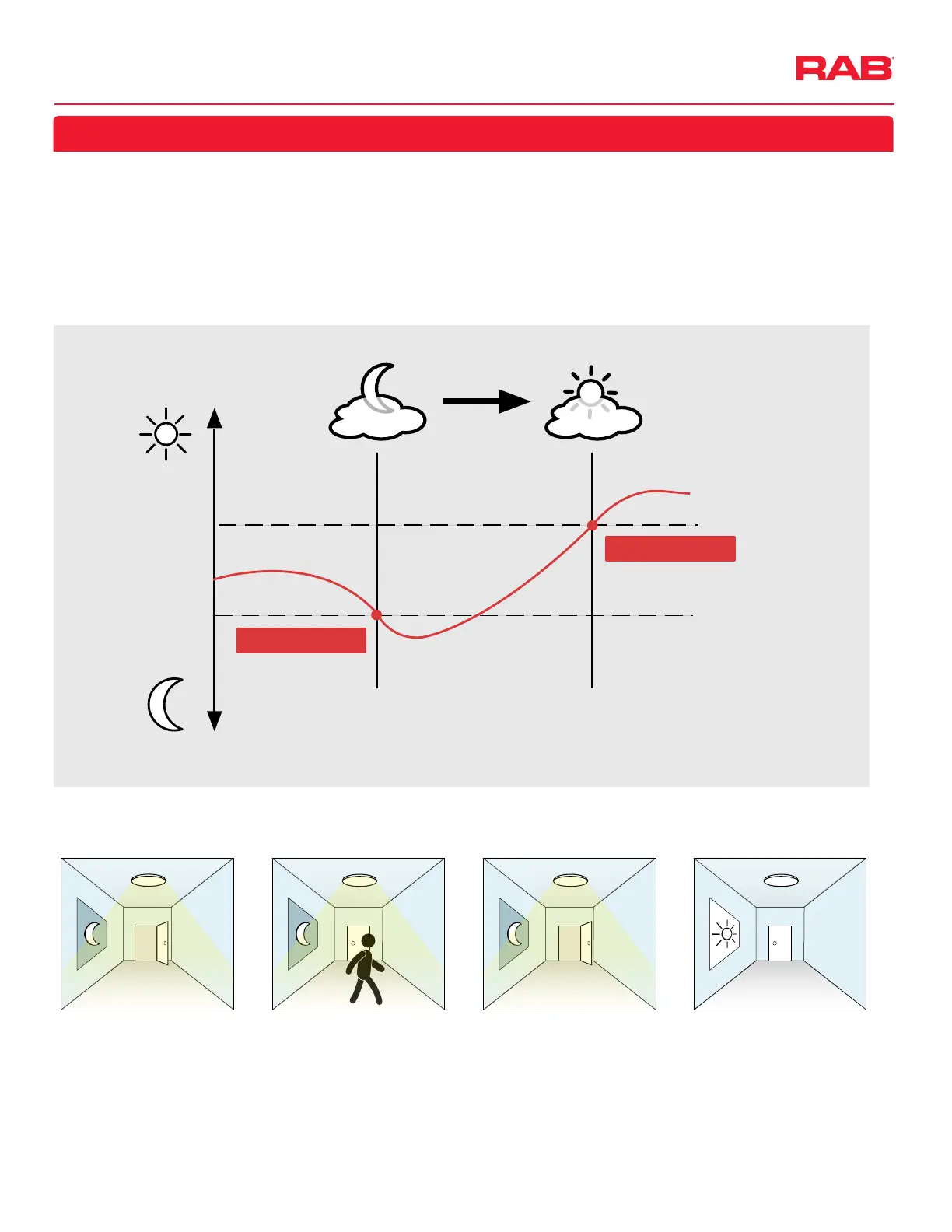 RAB