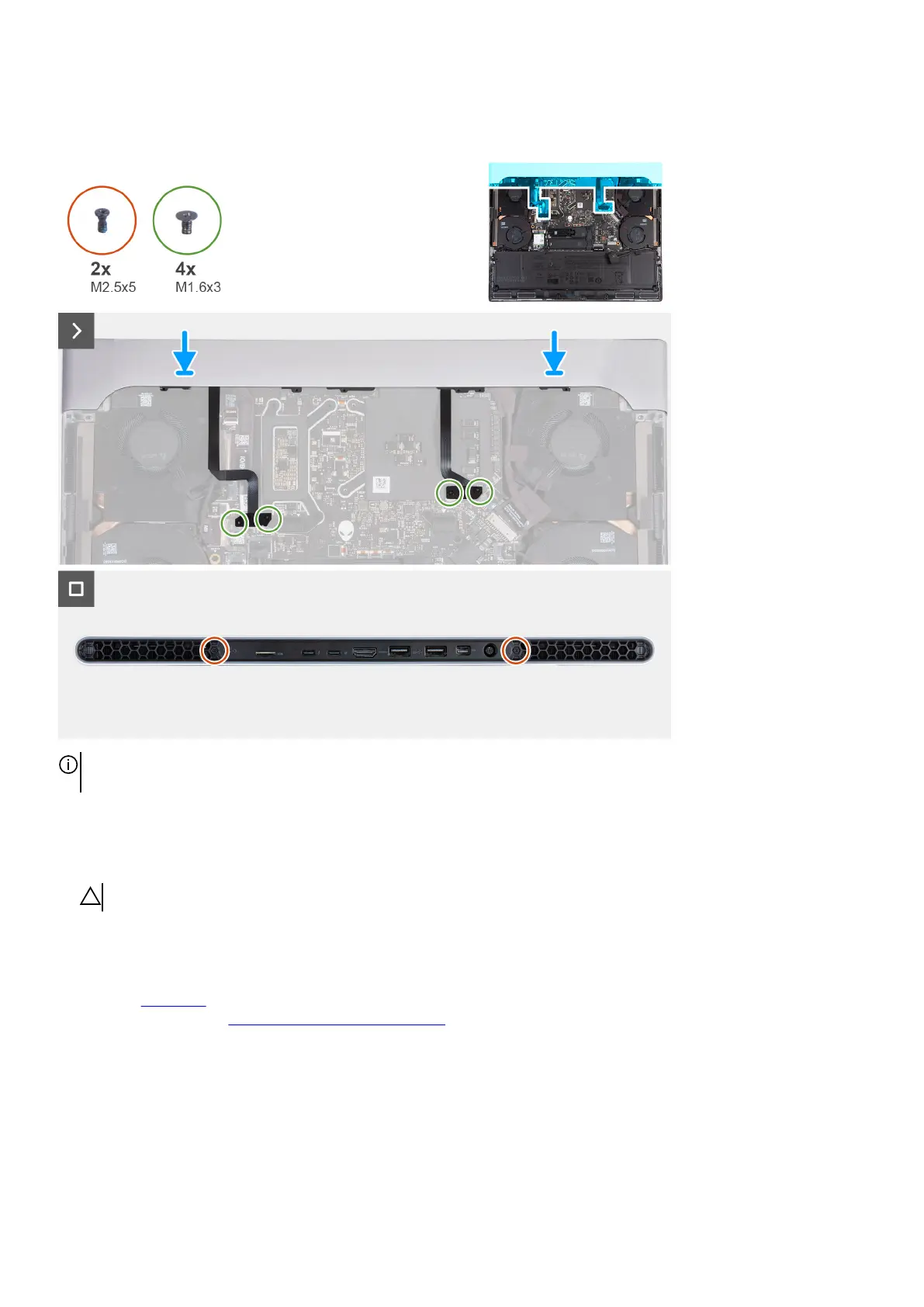 2x
M2.5x5

4x
M1.6x3