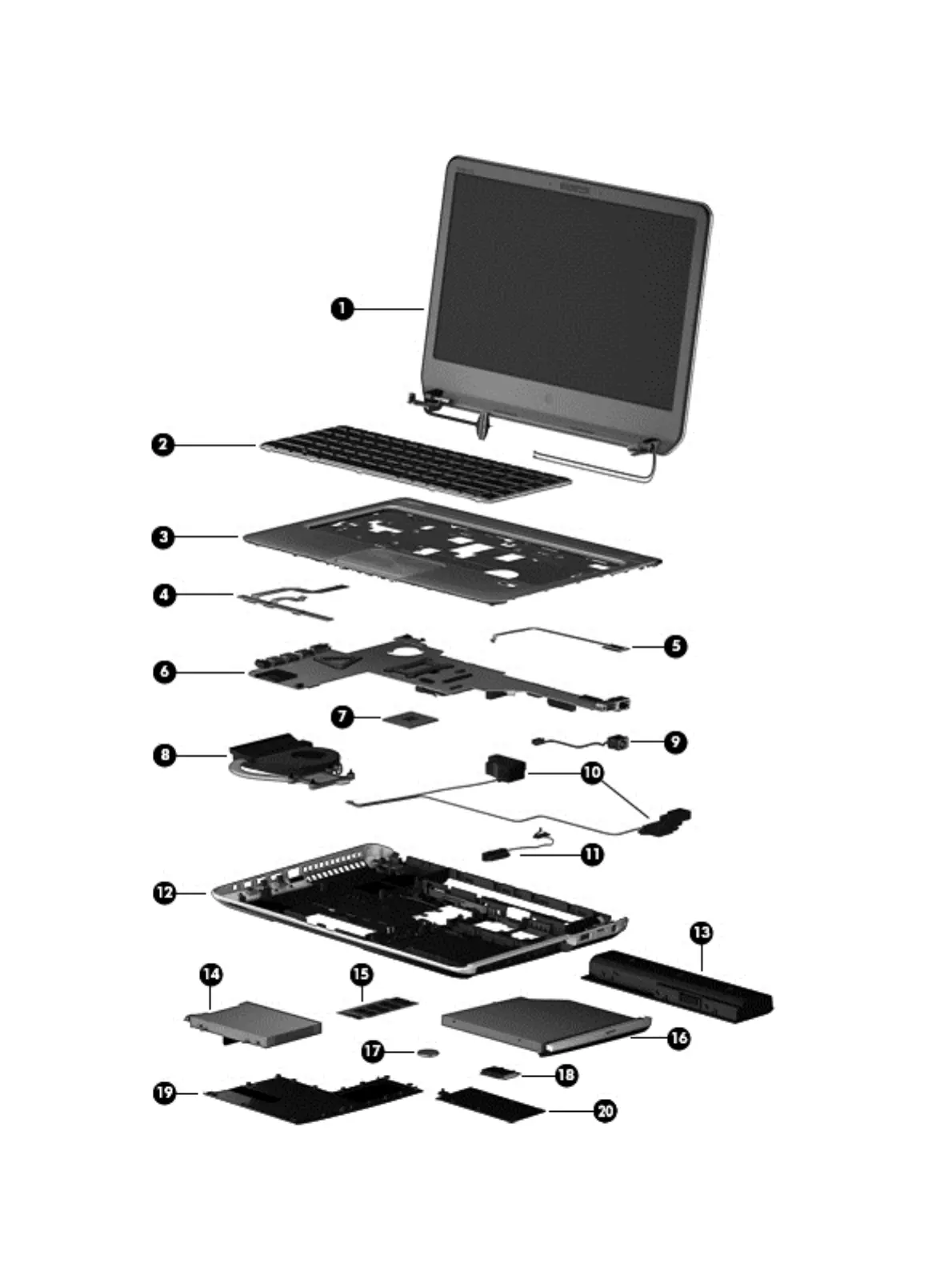 1
2
3
4
5
6
7
8
9
10
11
12
13
14
15
16
17
18
19
20