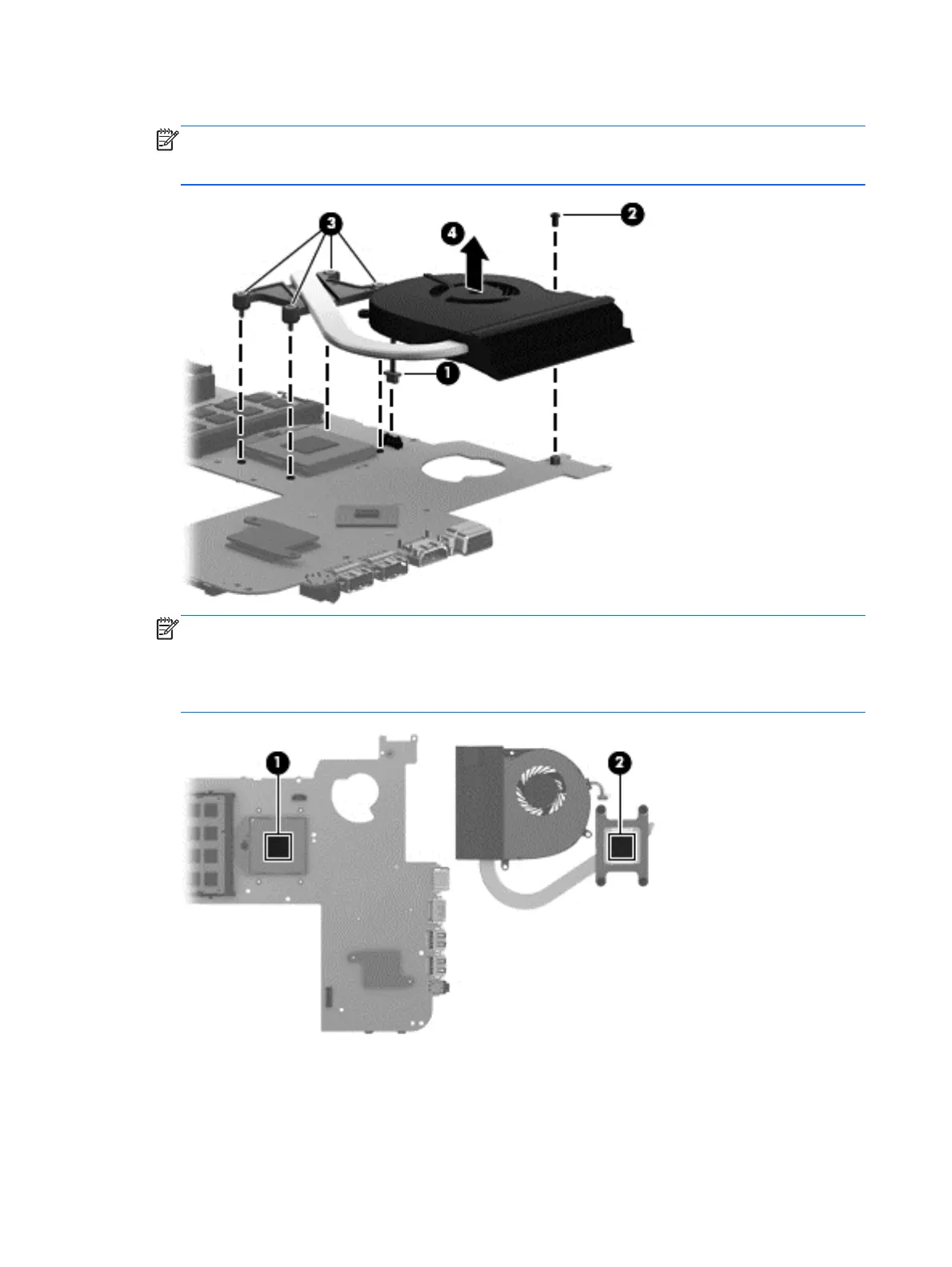 3

4

2

1

1

2