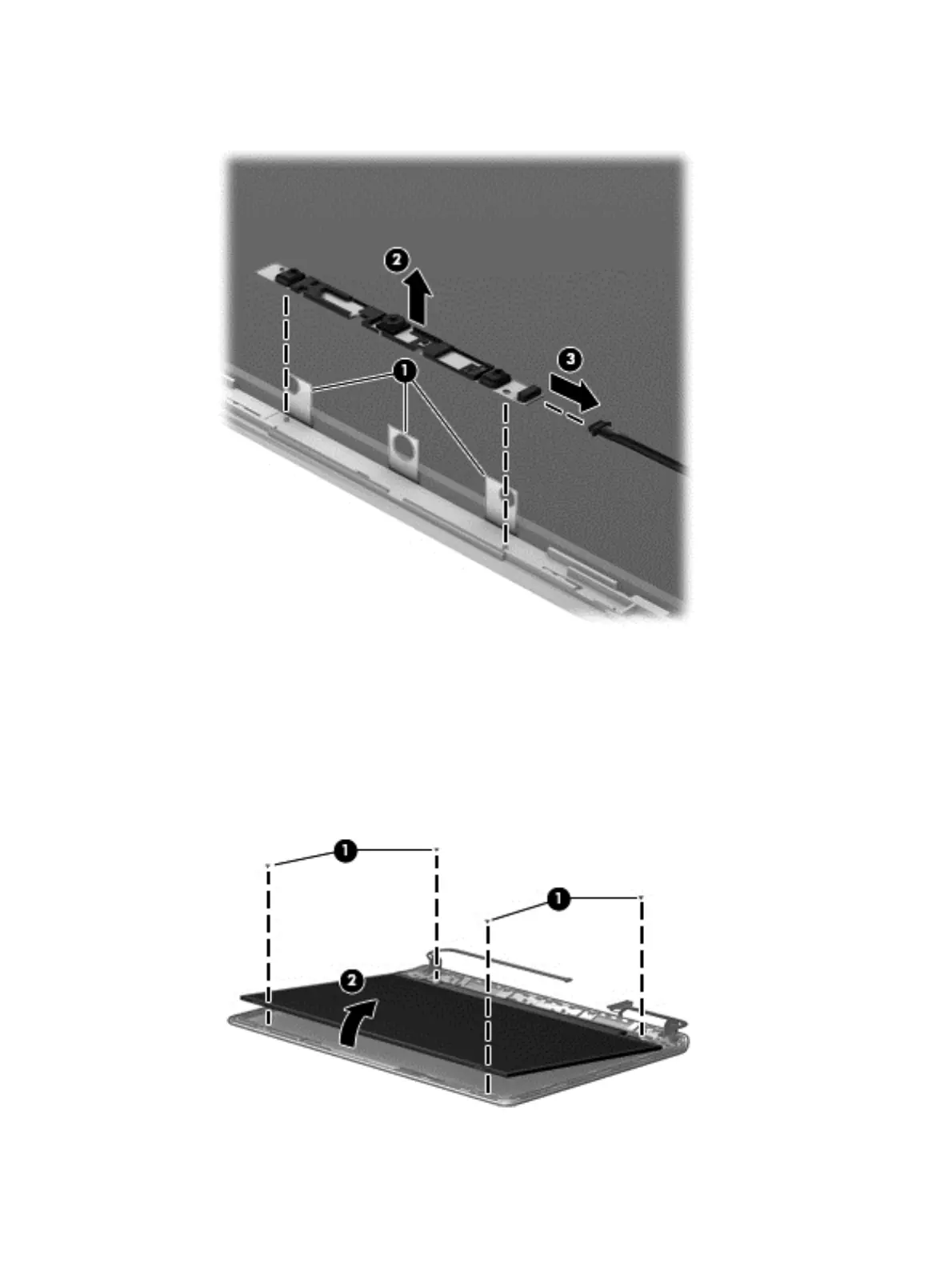 2
3
1

1
1
2