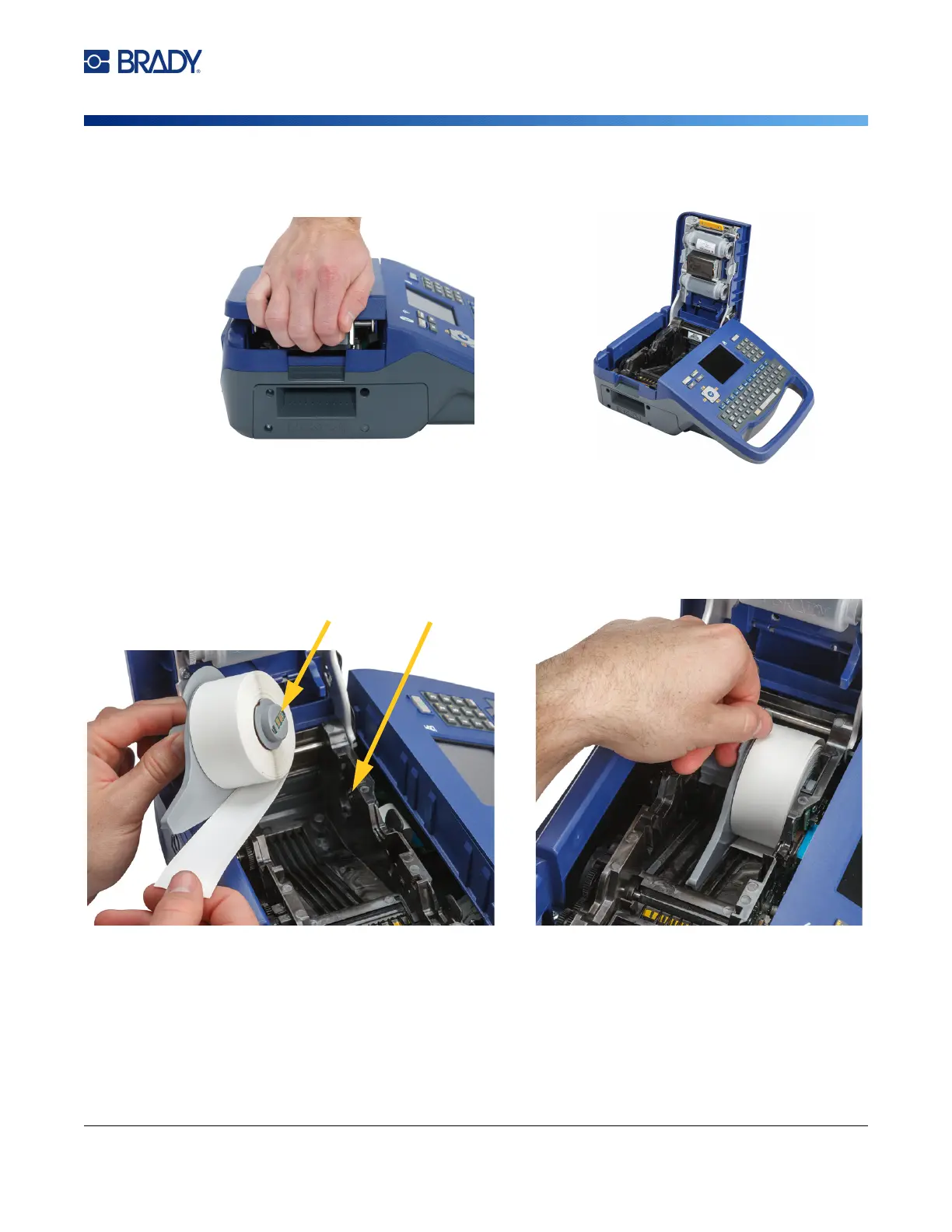 BRADY