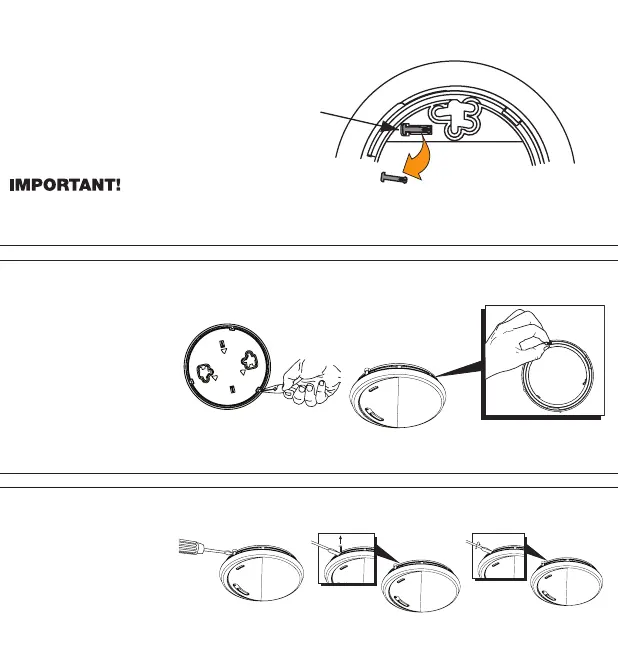 IMPORTANT!