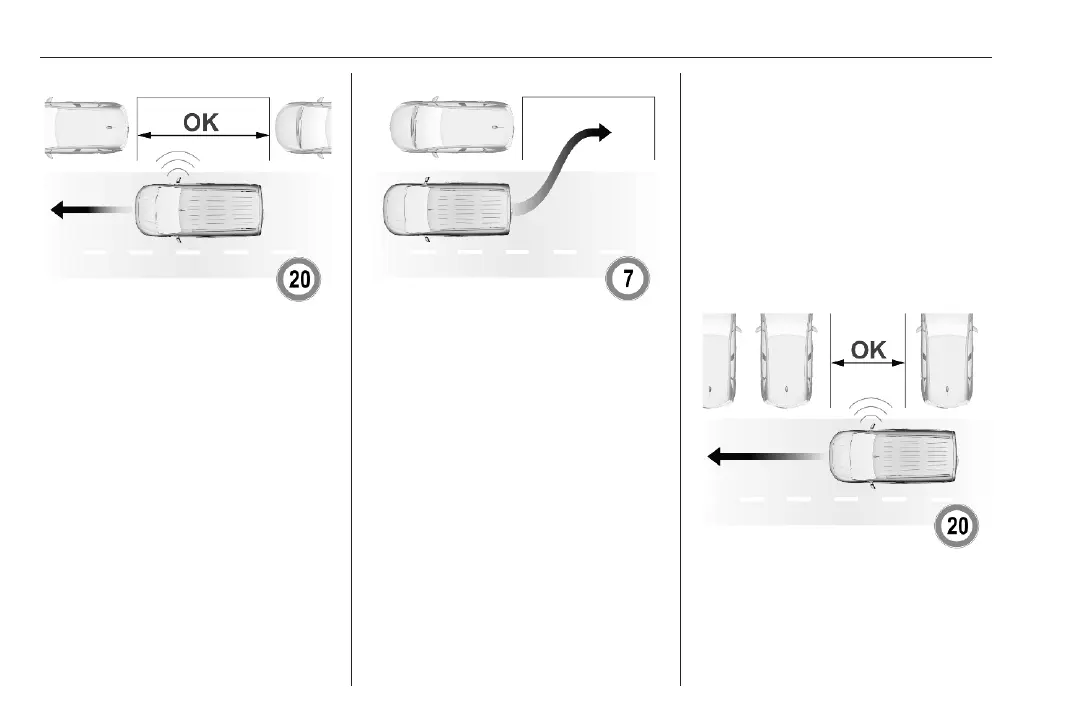 OK

20

7

OK

20