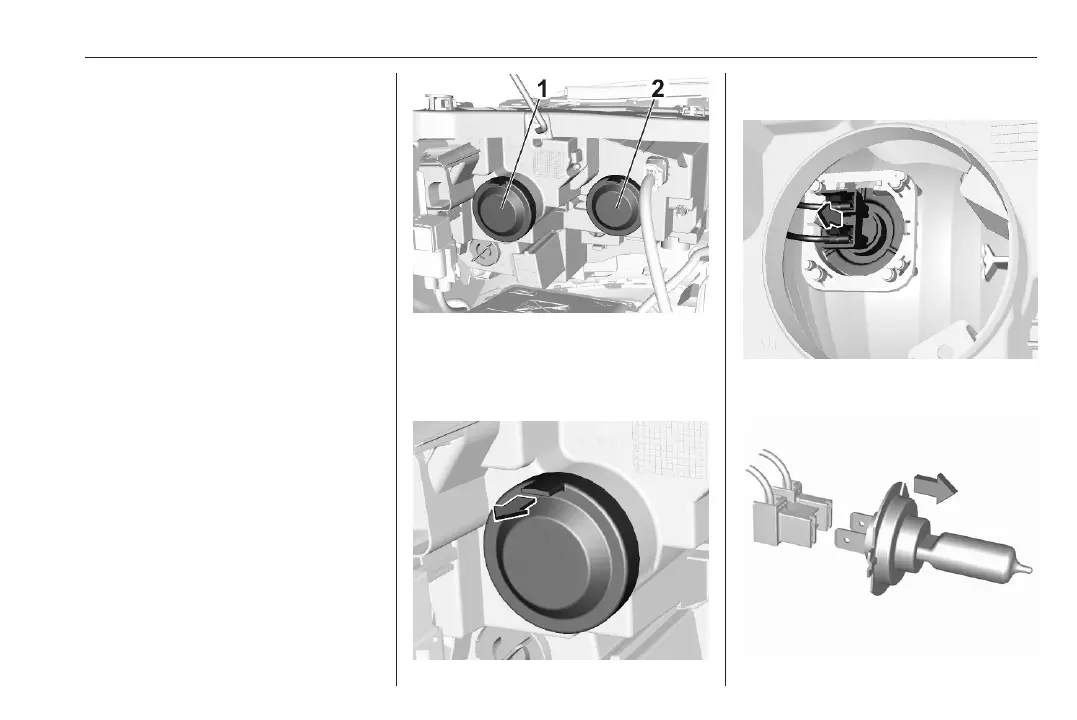 1
2