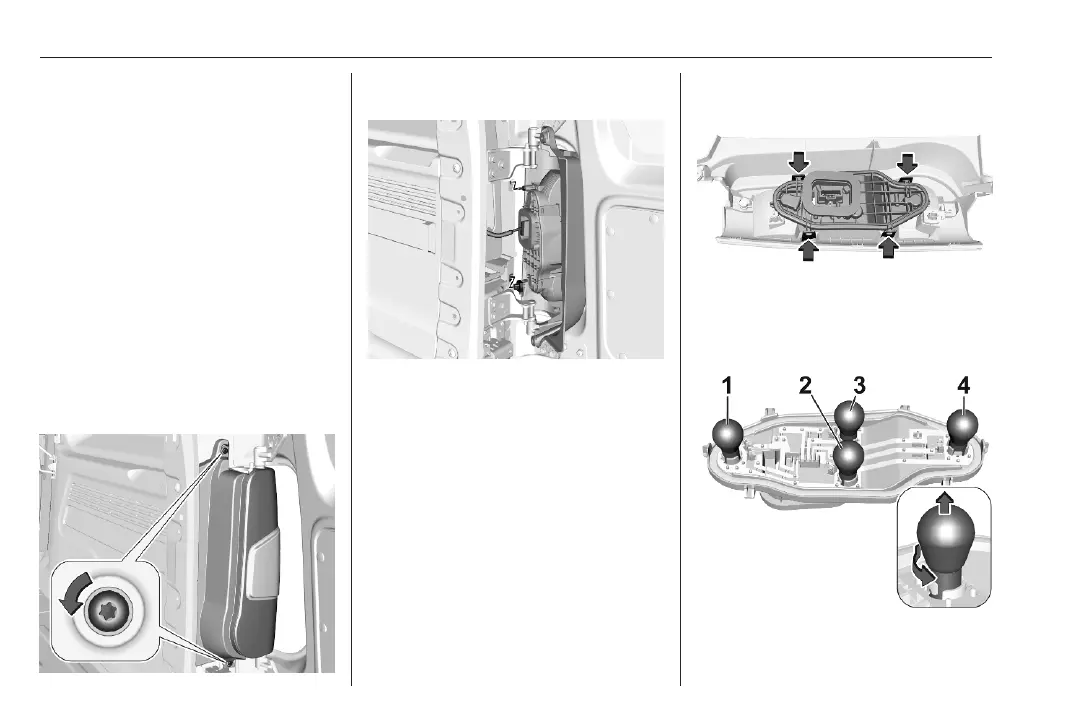 1

2

3

4