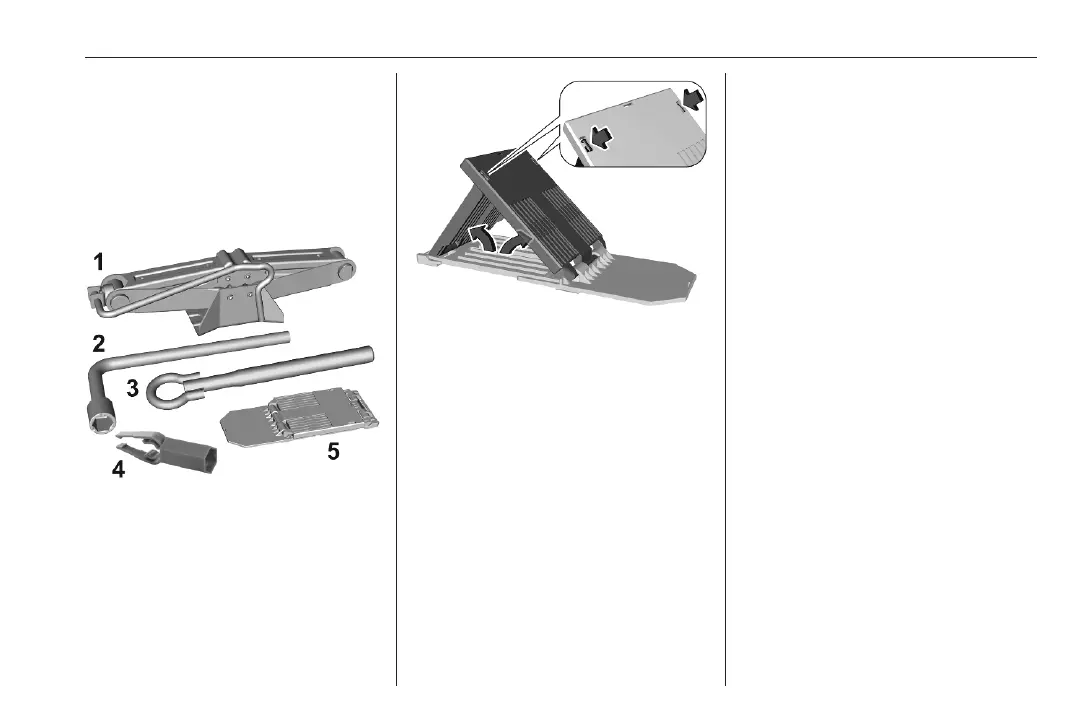 1
2
3
4
5