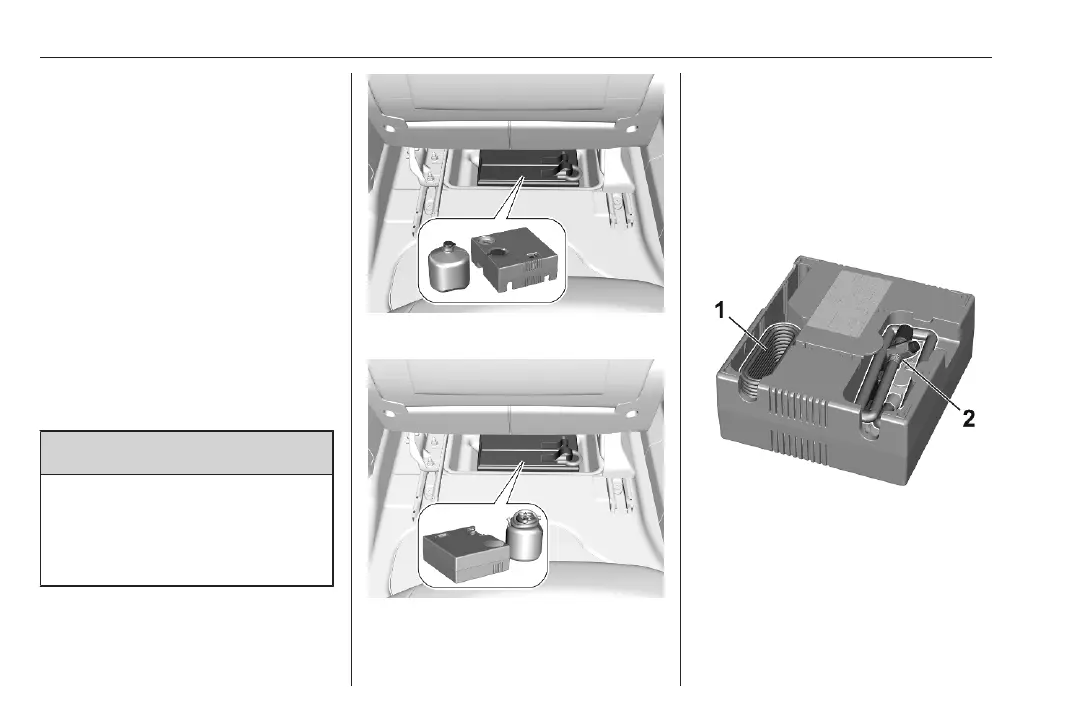 1

2