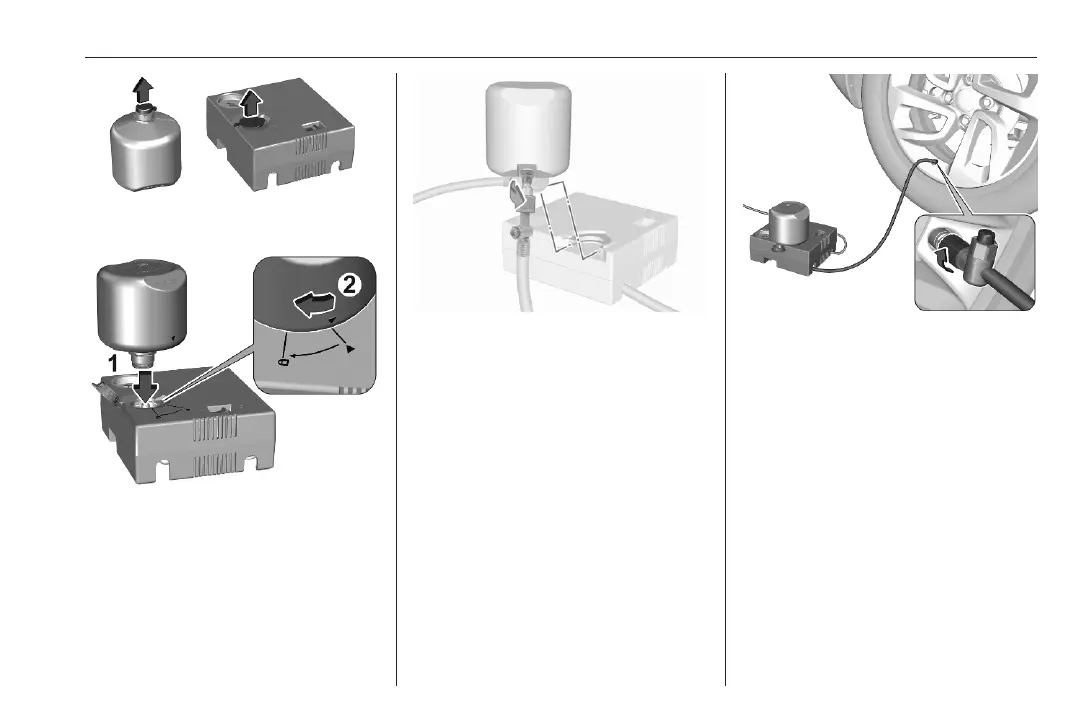 1

2