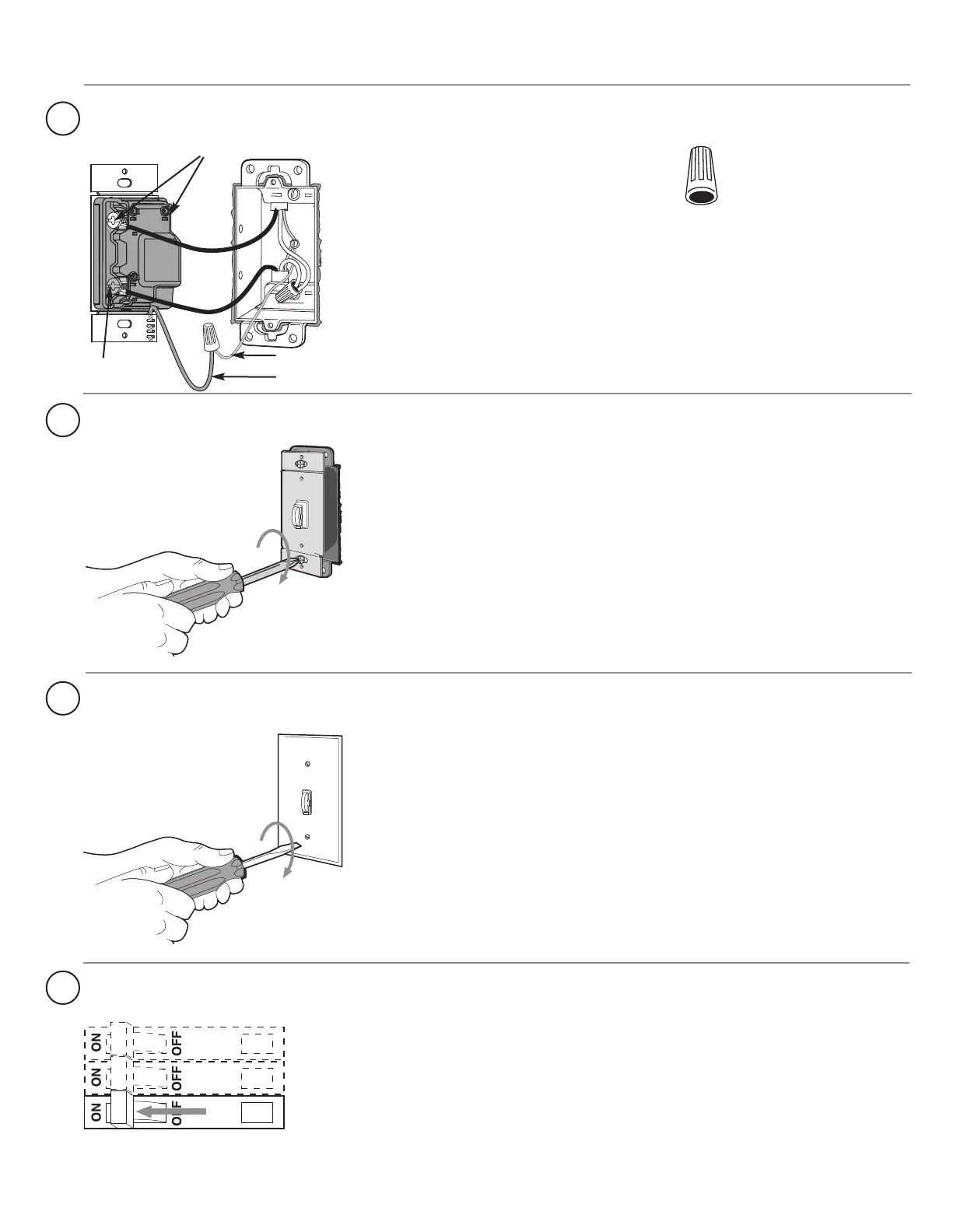 ON OFF

ON OFF

ON OFF