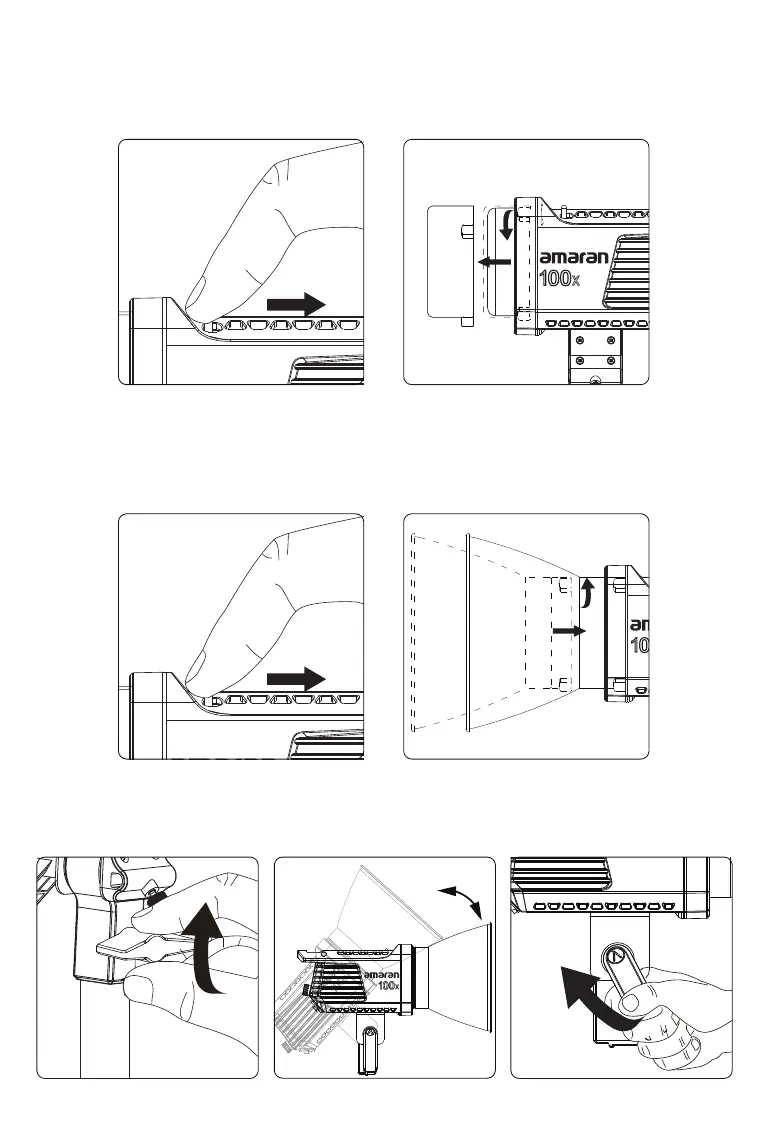 amaran
100x

amaran
10

amaran
100x