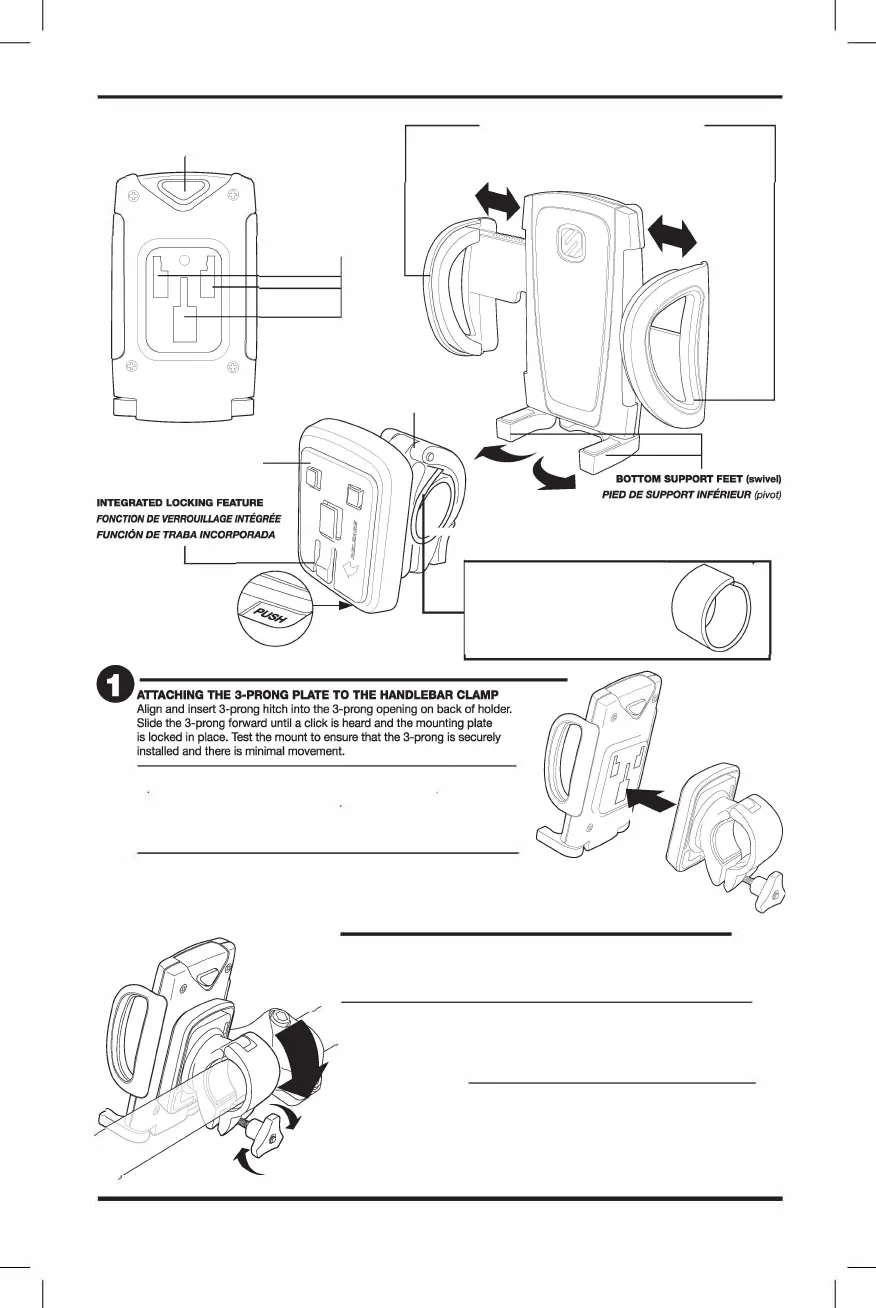 BOTTOM SUPPORT FEET (swivel)
PIED DE SUPPORT INFÉRIEUR (pivot)

INTEGRATED LOCKING FEATURE
FONCTION DE VERROUILLAGE INTÉGRÉE
FUNCIÓN DE TRABA INCORPORADA

PUSH

1

ATTACHING THE 3-PRONG PLATE TO THE HANDLEBAR CLAMP
Align and insert 3-prong hitch into the 3-prong opening on back of holder. Slide the 3-prong forward until a click is heard and the mounting plate is locked in place. Test the mount to ensure that the 3-prong is securely installed and there is minimal movement.