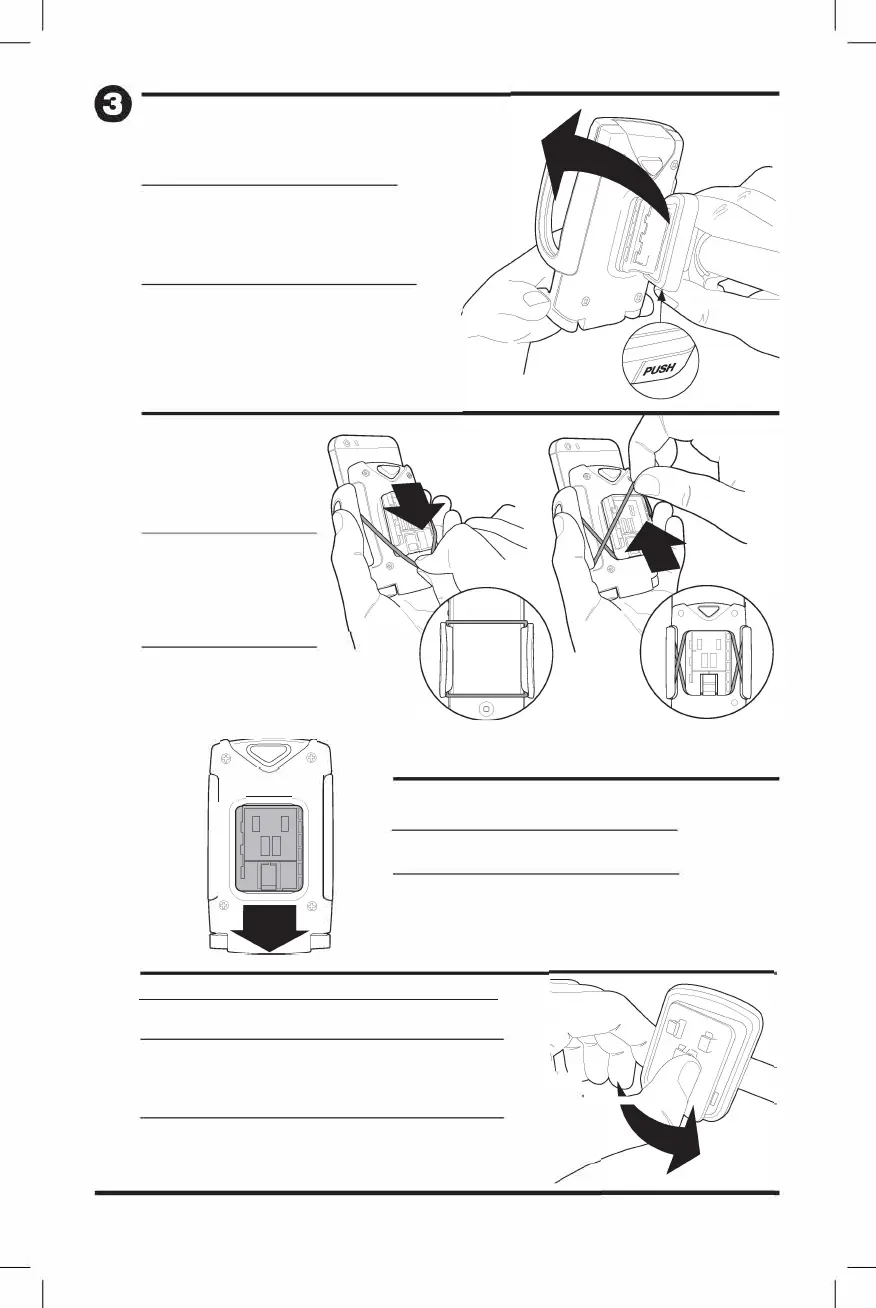 3

PUSH