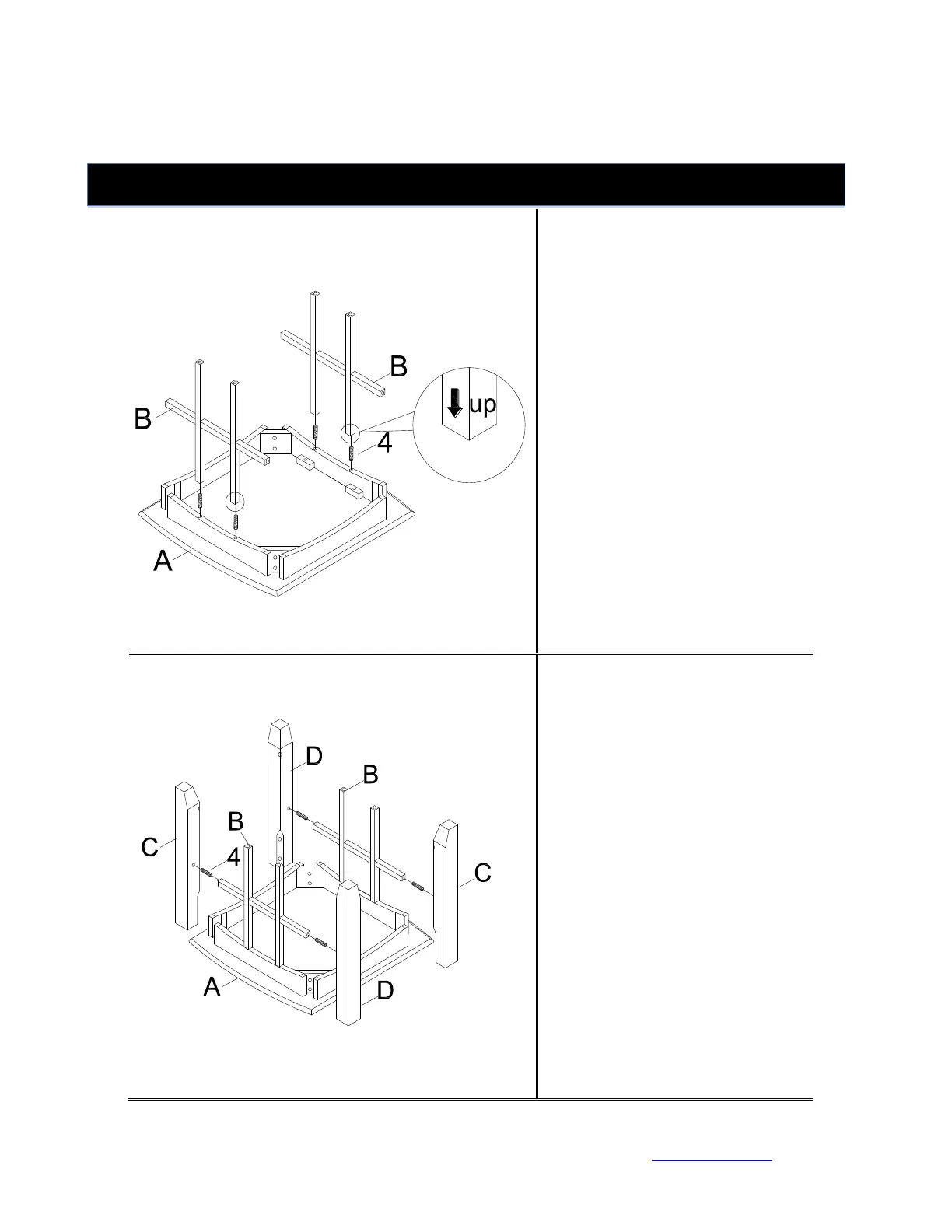 B

B

up

4

A

D

B

B

C

4

C

A

D