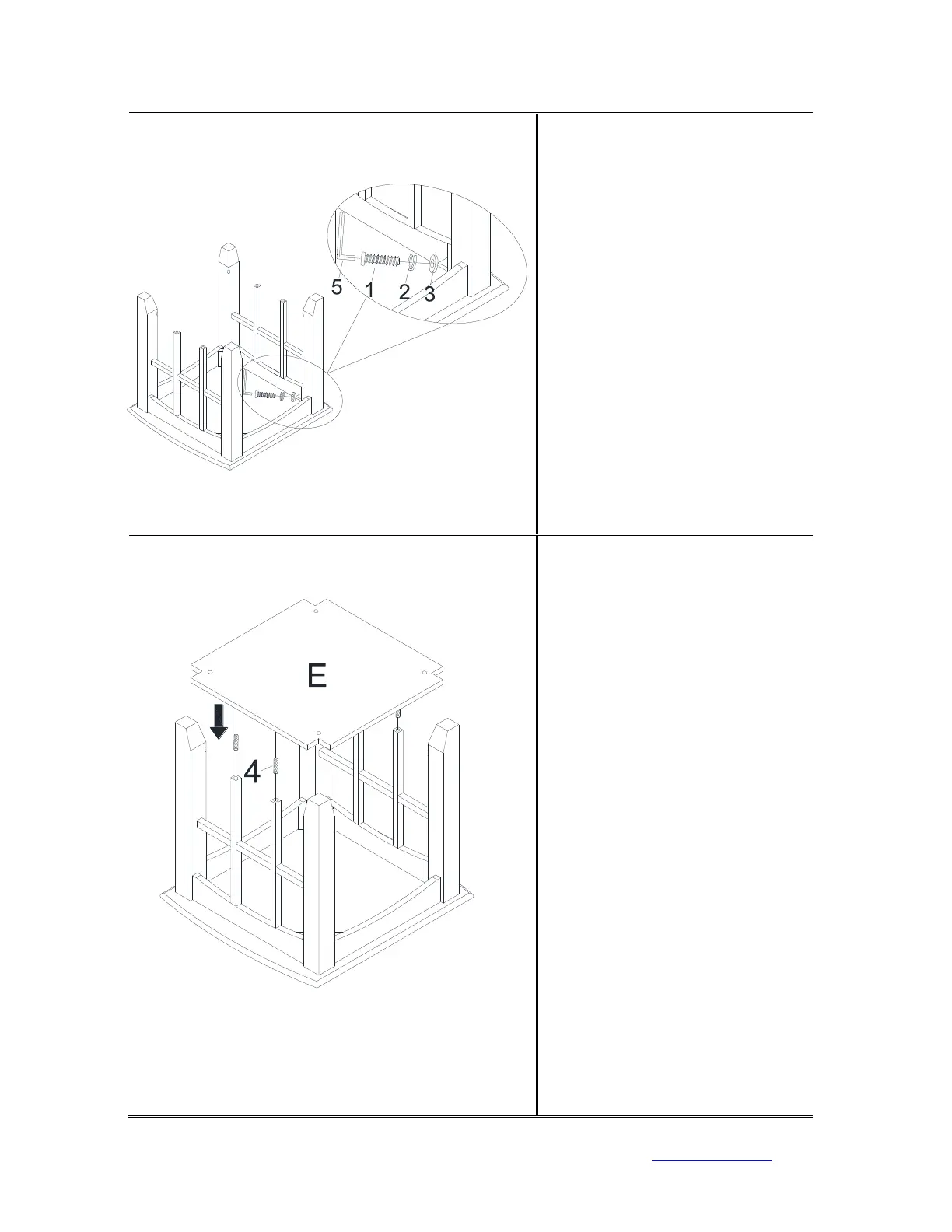 5 1 2 3

E

4