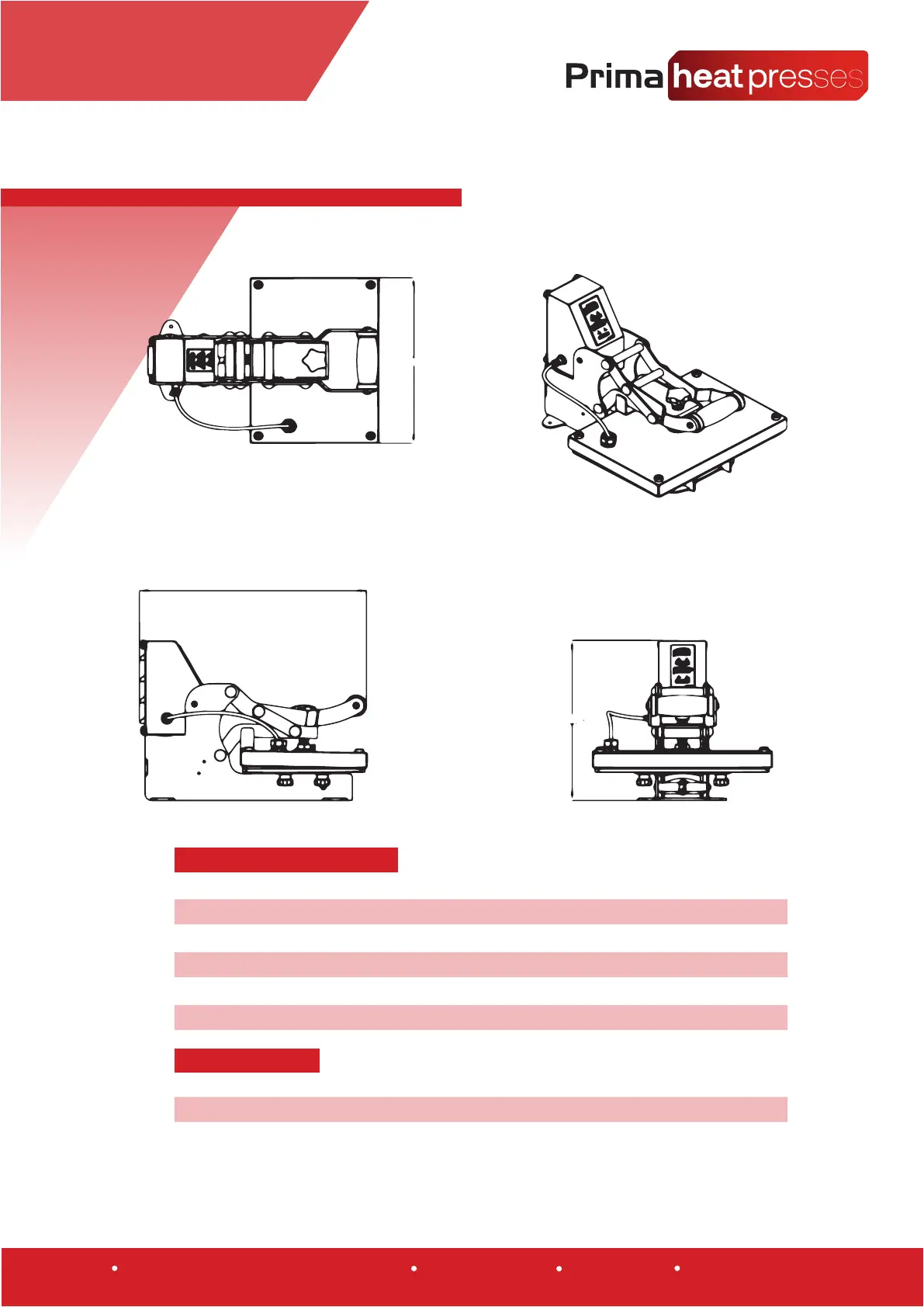 Prima heat presses