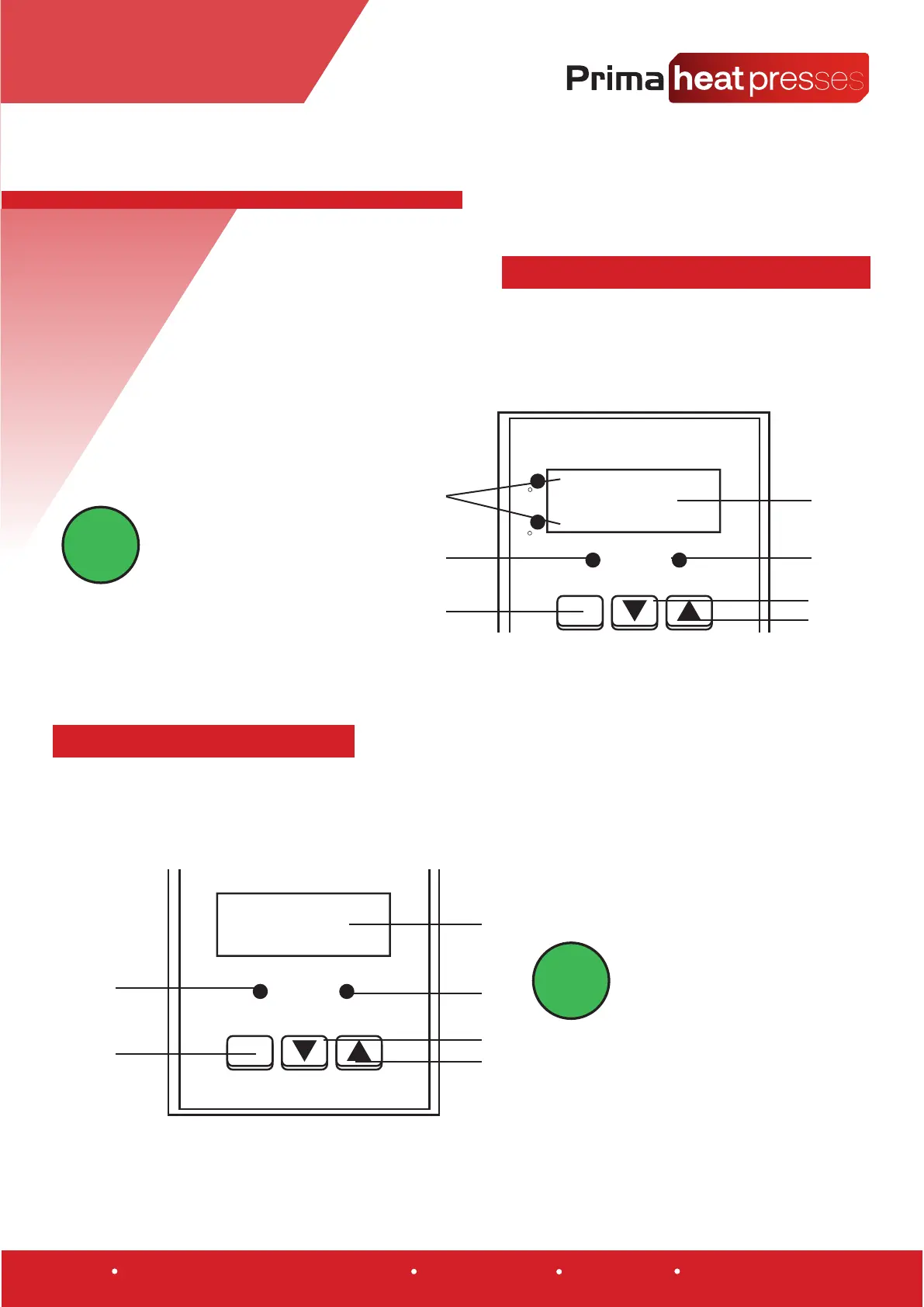 Prima heat presses