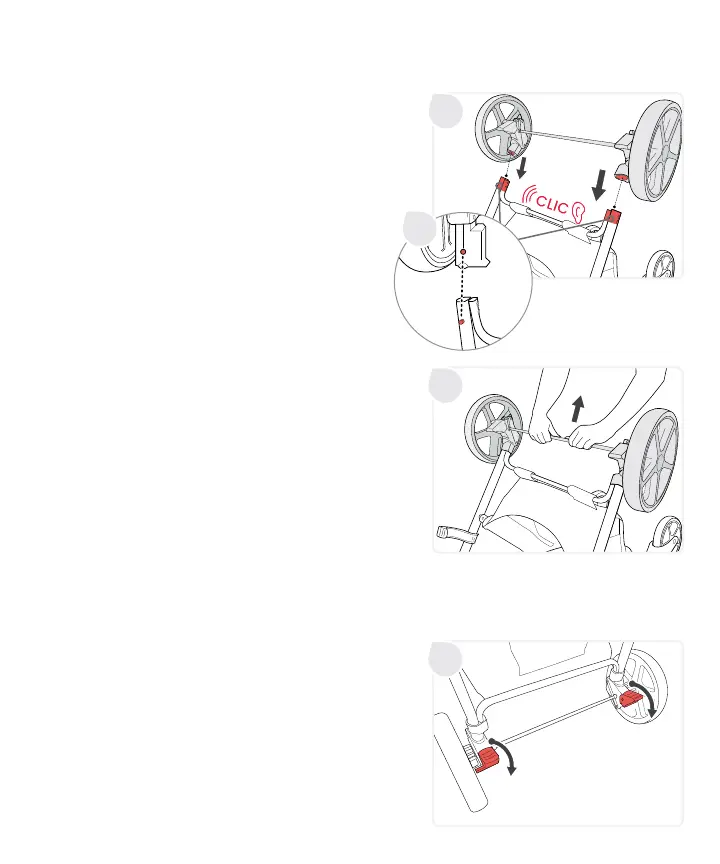 CLIC