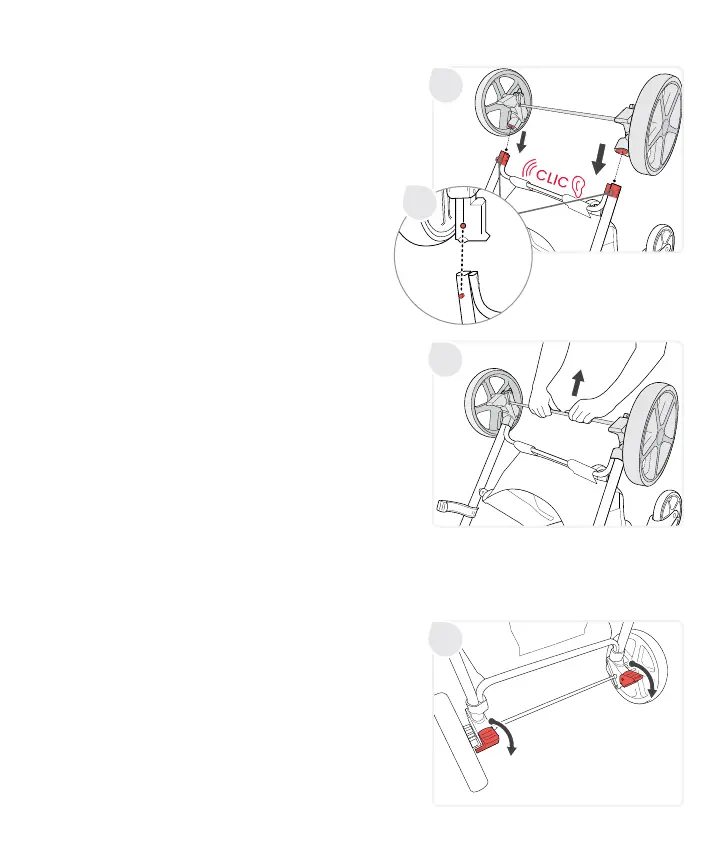 CLIC